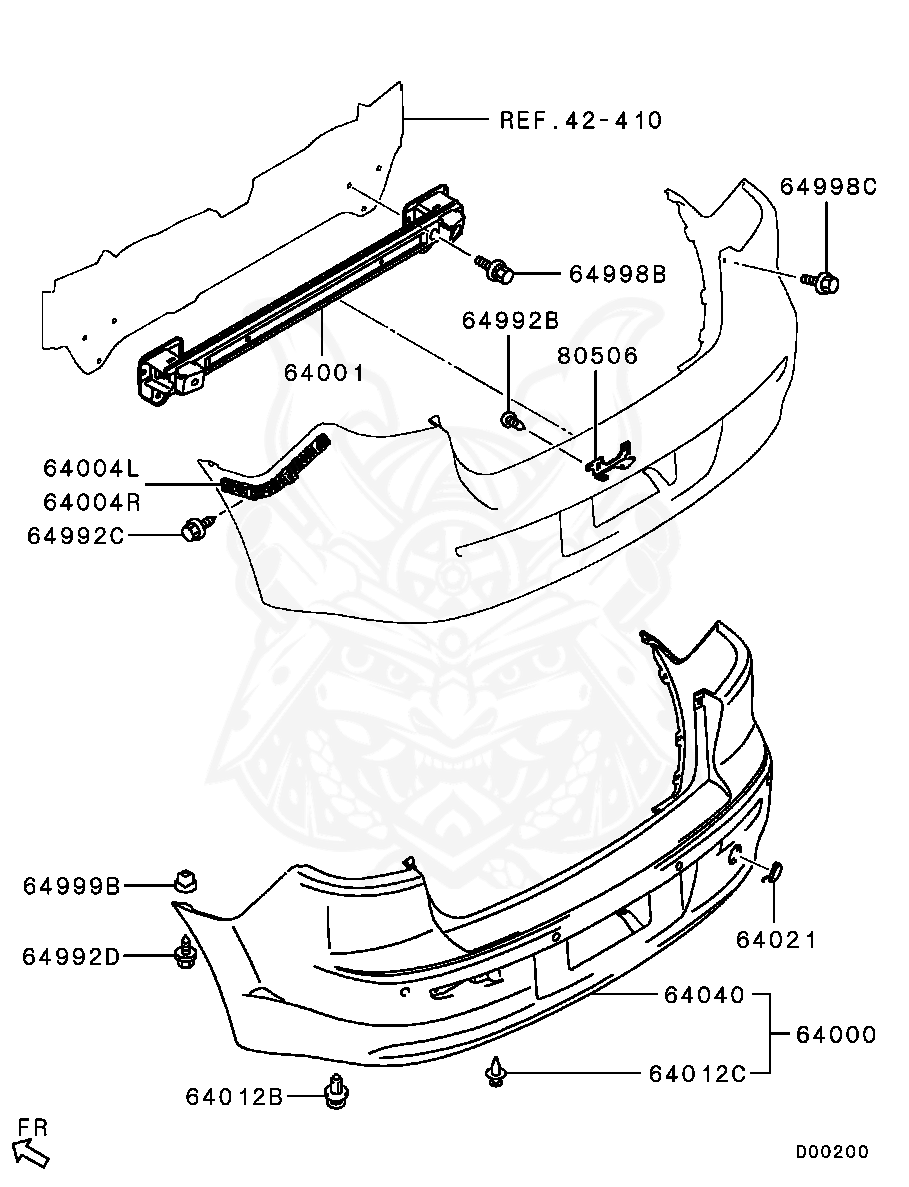 REF.42-410
64998C
64998B
64992B
80506
64001
64004L
64004R
64992C
64999B
64992D
64021
64040
64000
64012C
64012B
FR
D00200