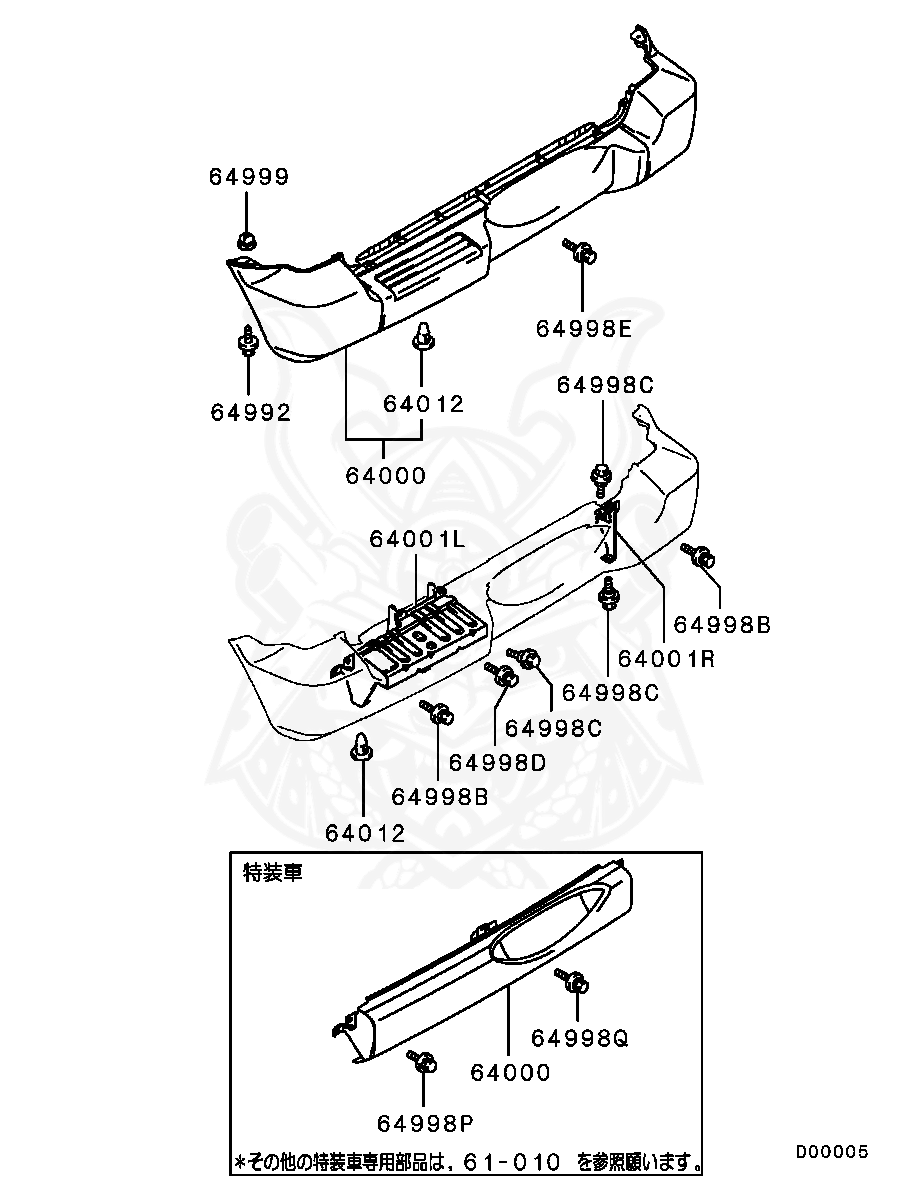 64999

64998E

64992

64012

64000

64998C

64001L

64998B

64001R

64998C

64998C

64998D

64998B

64012

特装車

64998Q

64000

64998P

*その他の特装車専用部品は，61-010 を参照願います。

D00005