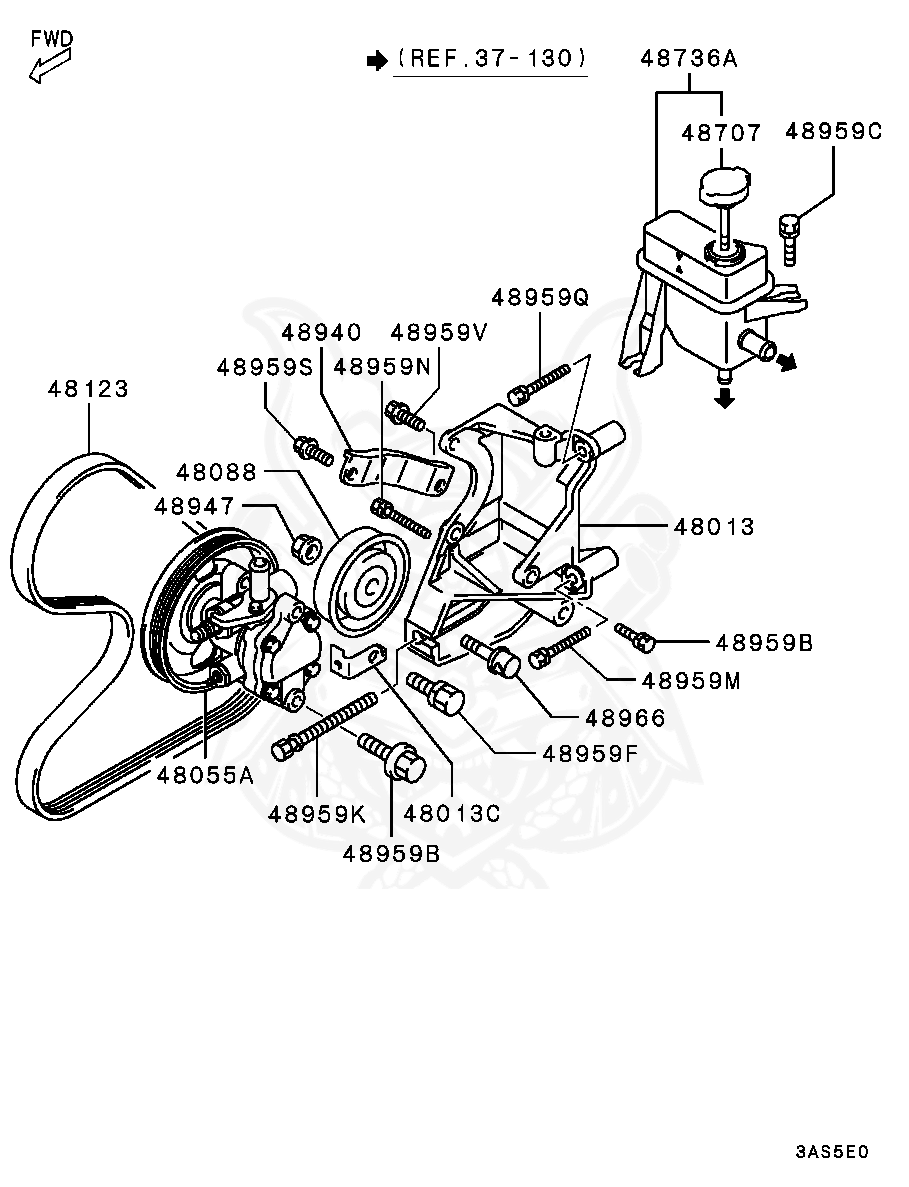 FWD

(REF.37-130)

48736A

48707

48959C

48959Q

48940

48959V

48959S

48959N

48123

48088

48947

48013

48959B

48959M

48966

48959F

48055A

48959K

48013C

48959B

3AS5E0