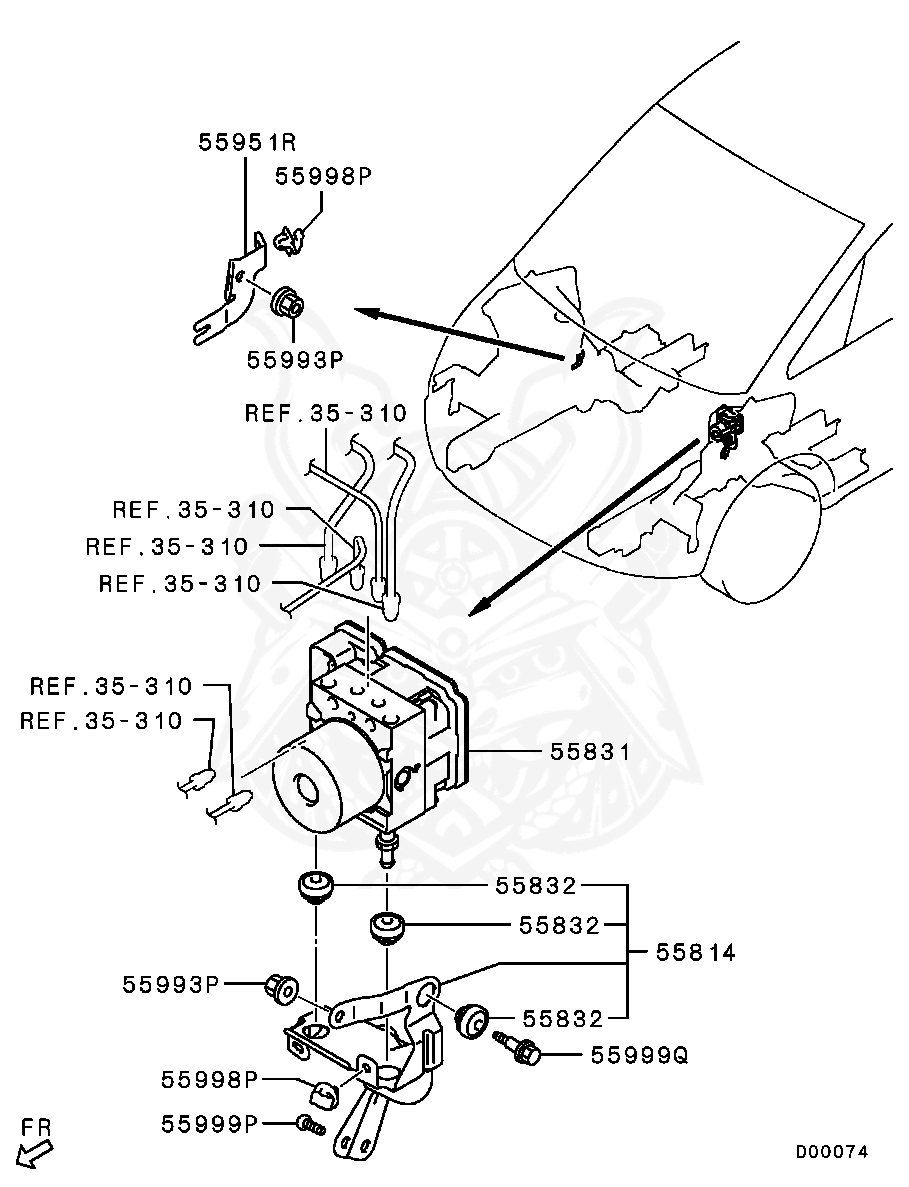 55951R
55998P
55993P
REF.35-310
REF.35-310
REF.35-310
REF.35-310
REF.35-310
REF.35-310
55831
55832
55832
55814
55993P
55832
55999Q
55998P
55999P
FR
D00074