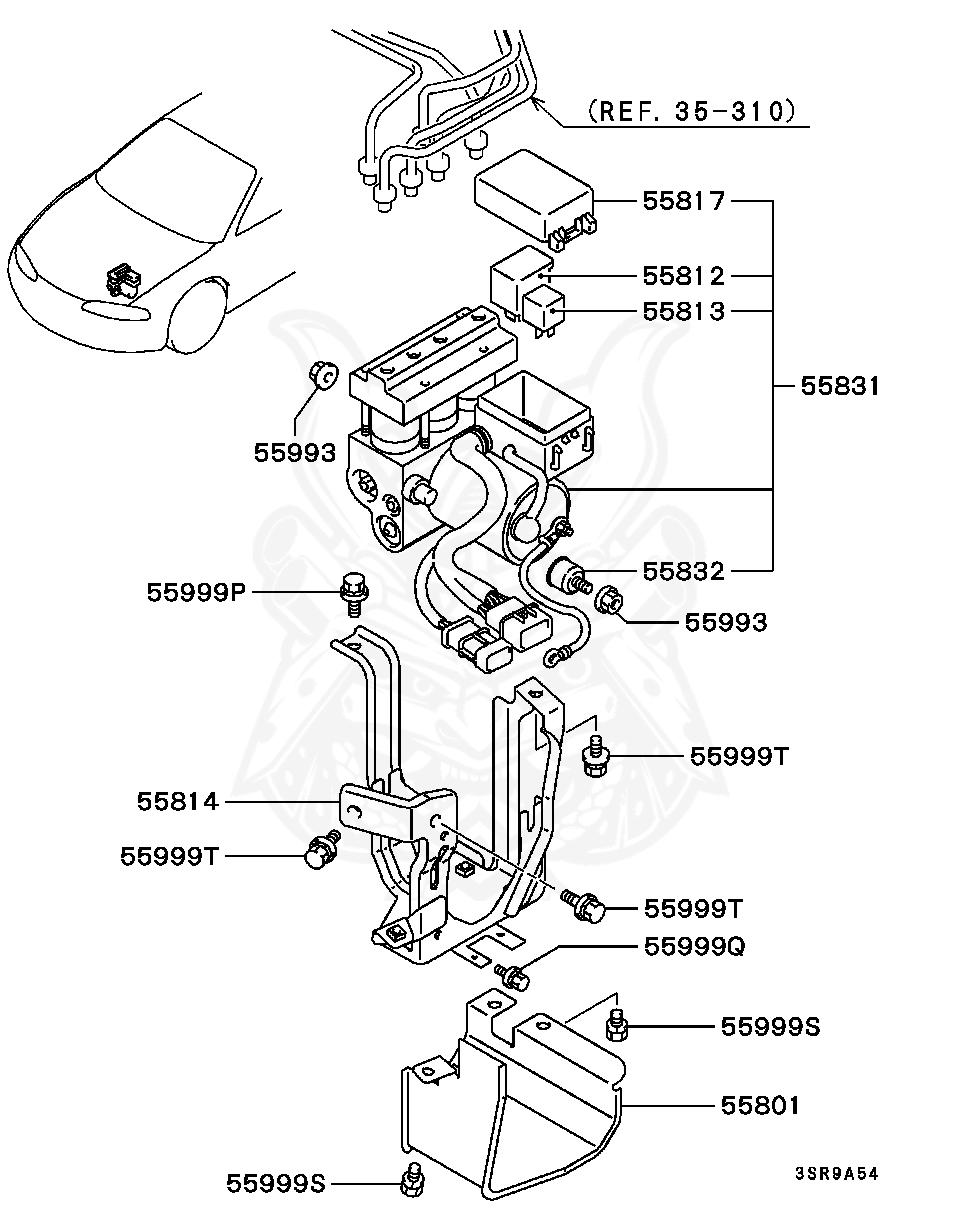 (REF. 35-310)
55817
55812
55813
55831
55993
55832
55999P
55993
55999T
55814
55999T
55999T
55999Q
55999S
55801
55999S
3SR9A54