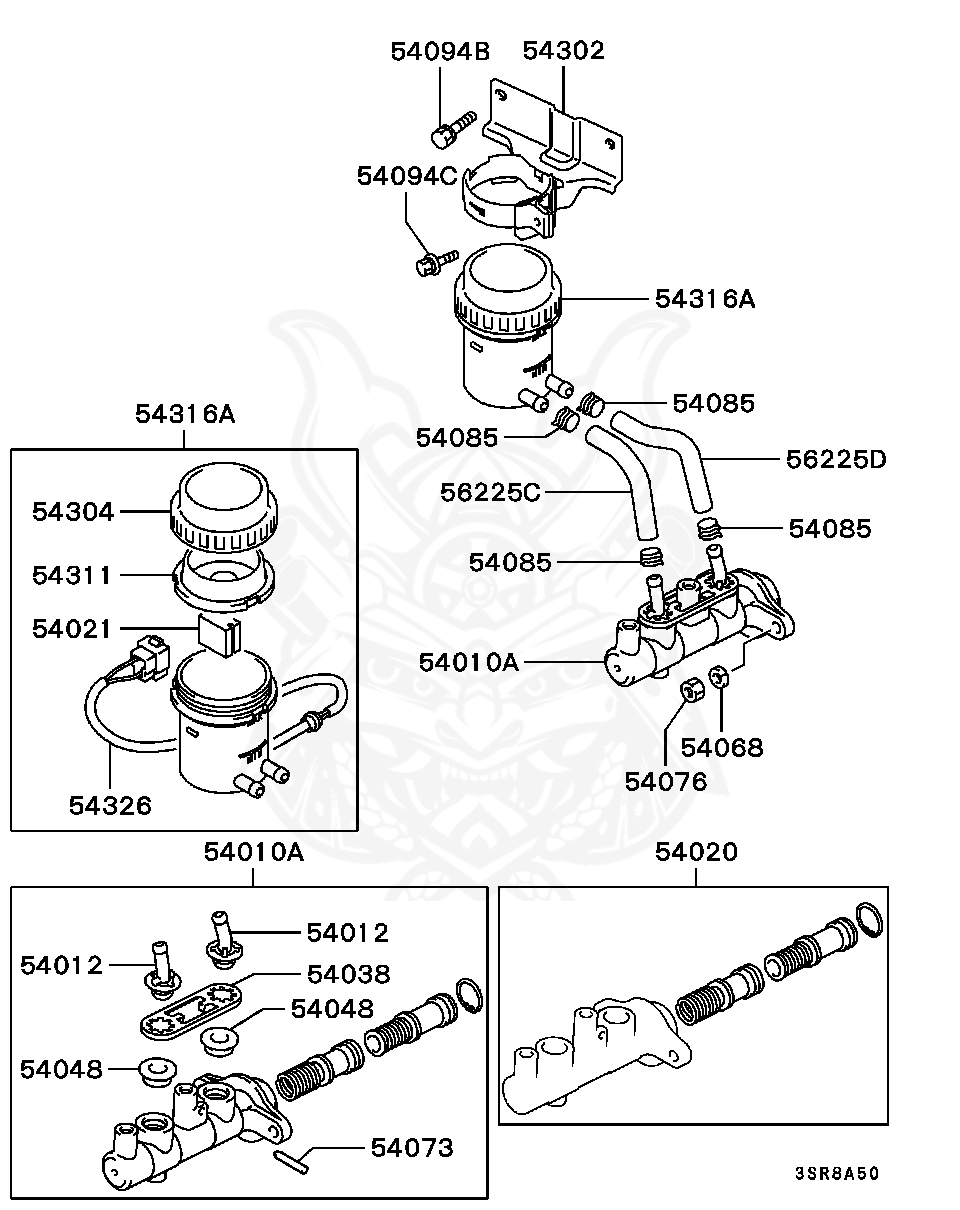 54094B
54302
54094C
54316A
54085
54085
56225D
56225C
54085
54085
54010A
54068
54076

54316A
54304
54311
54021
54326

54010A
54012
54012
54038
54048
54048
54073

54020

3SR8A50