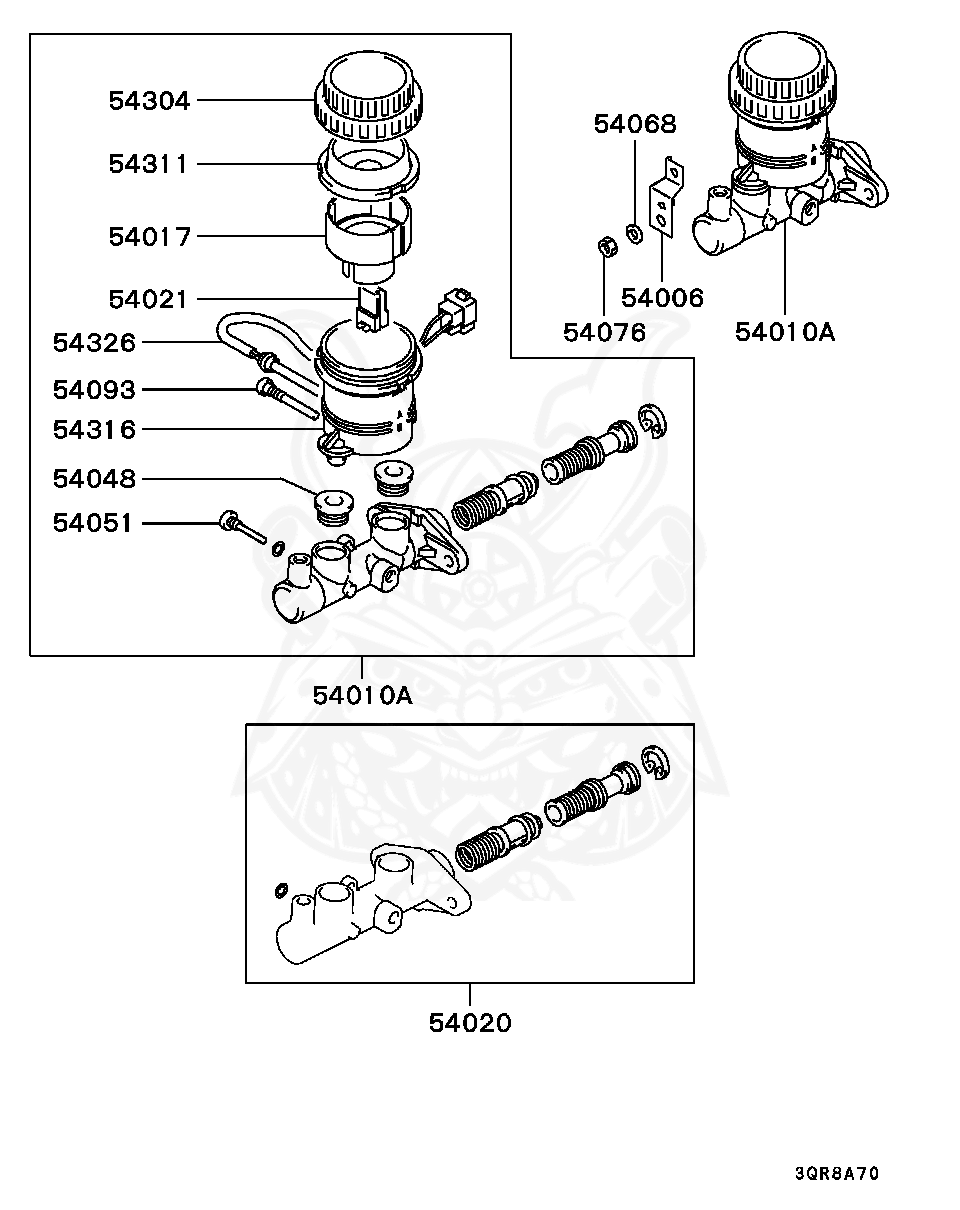 54304
54311
54017
54021
54326
54093
54316
54048
54051

54068
54006
54076
54010A

54010A

54020

3QR8A70