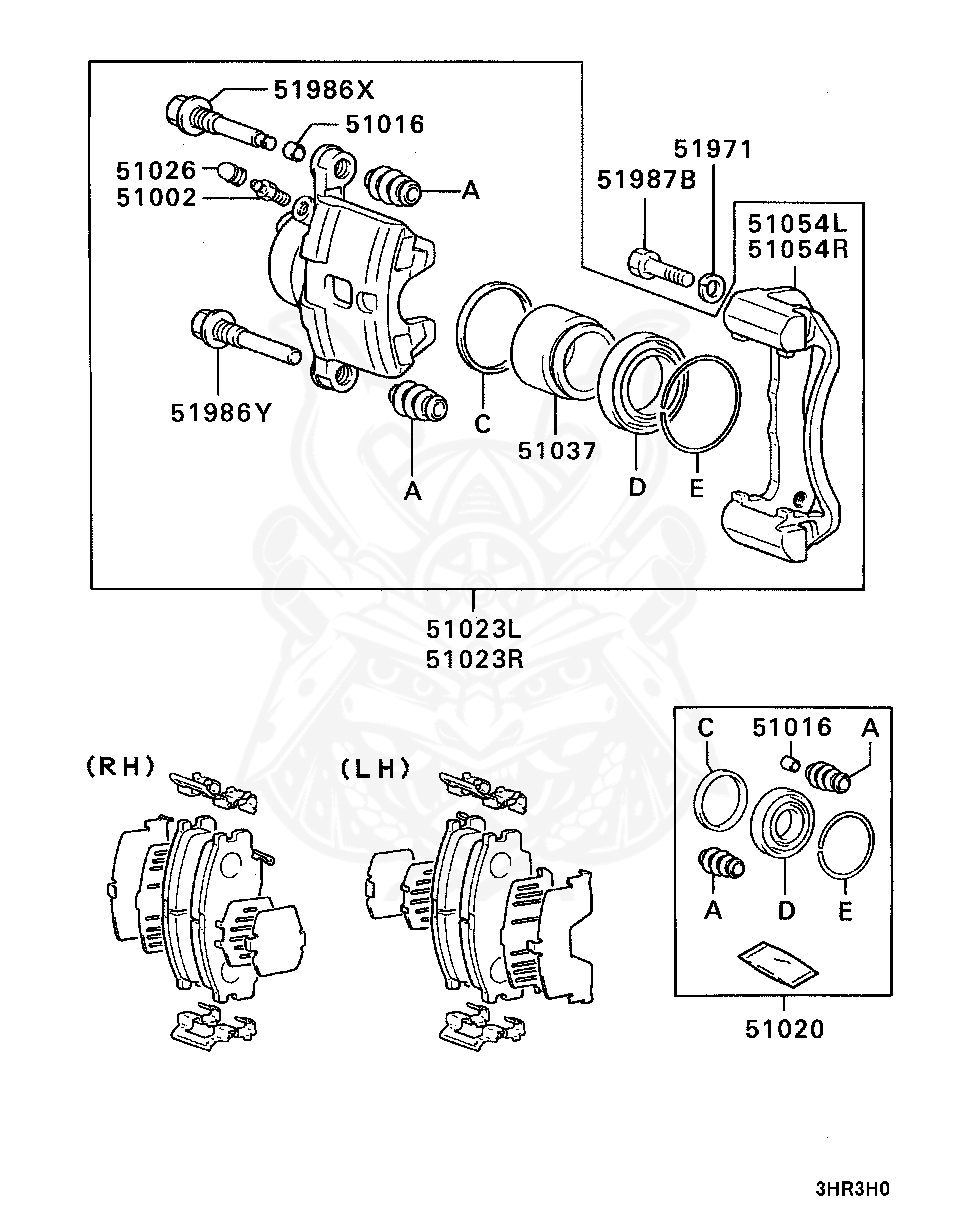 51986X
51016
51026
51002
A
51971
51987B
51054L
51054R
51986Y
C
51037
A
D
E
51023L
51023R

(RH)
(LH)

C
51016
A
A
D
E
51020

3HR3H0