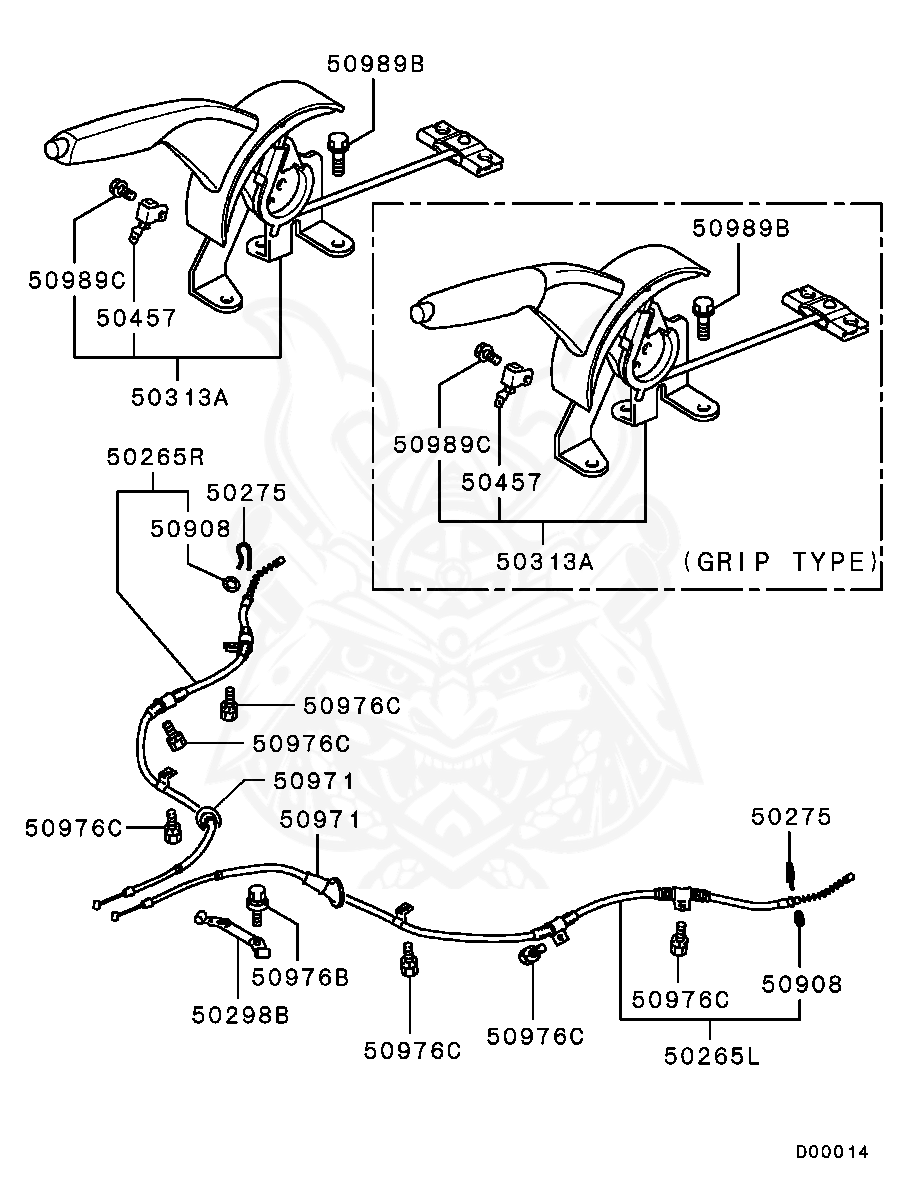 50989B
50989C
50457
50313A
50989B
50989C
50457
50313A
(GRIP TYPE)
50265R
50275
50908
50976C
50976C
50971
50976C
50971
50275
50976B
50298B
50976C
50976C
50976C
50908
50265L
D00014