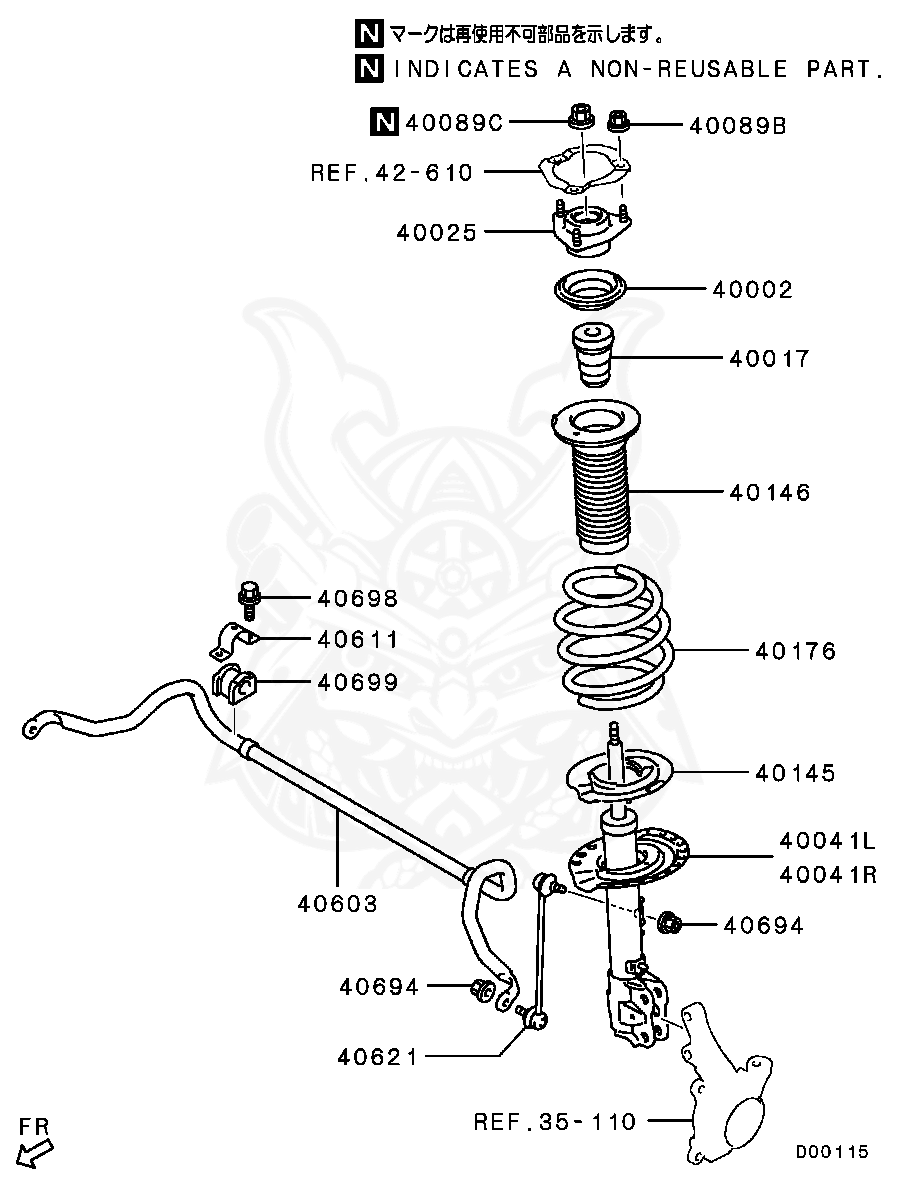 N マークは再使用不可部品を示します。
N INDICATES A NON-REUSABLE PART.

N 40089C
40089B
REF.42-610
40025
40002
40017
40146
40698
40611
40699
40176
40145
40041L
40041R
40603
40694
40694
40621
REF.35-110
FR
D00115