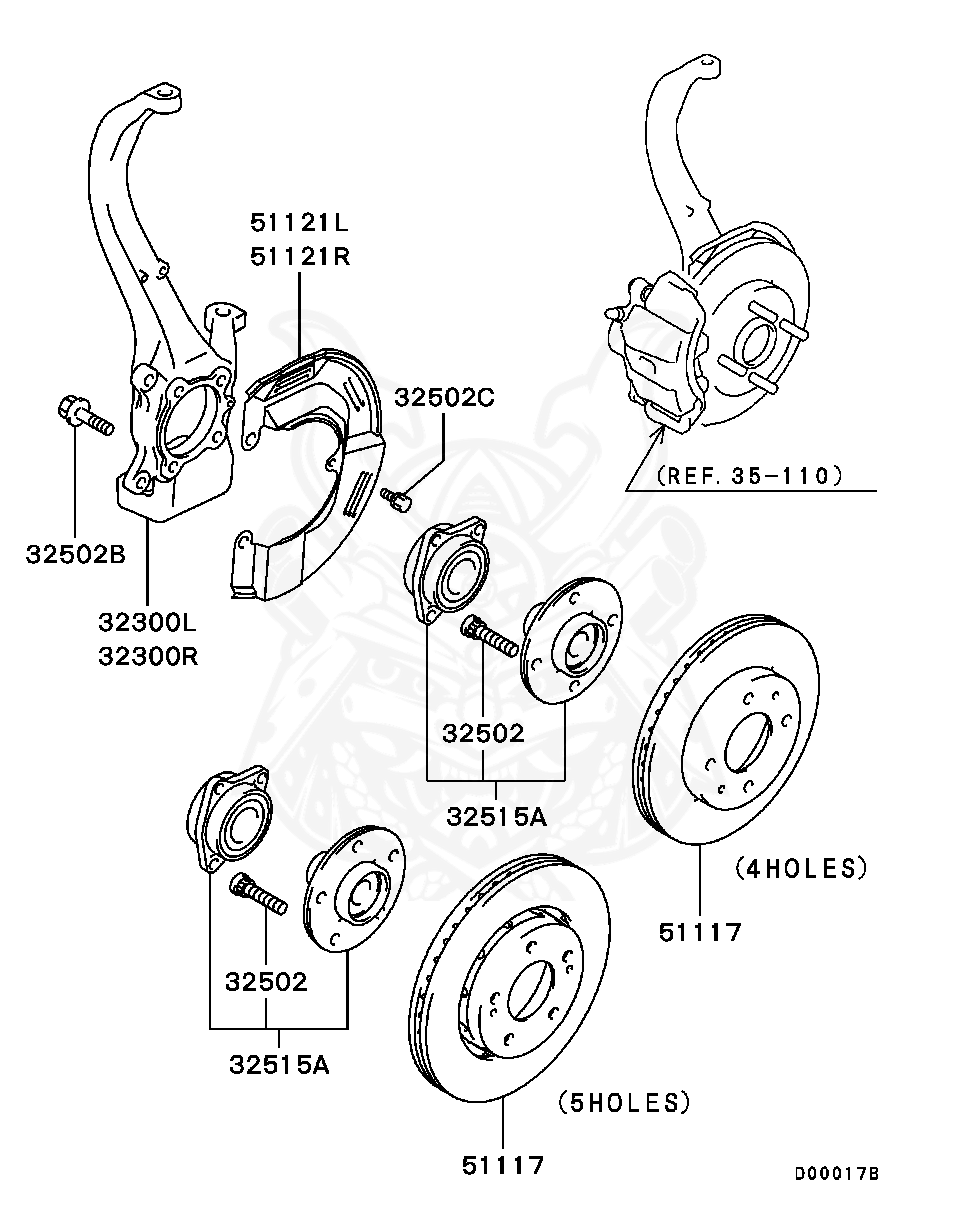 51121L
51121R

32502C

(REF. 35-110)

32502B

32300L
32300R

32502

32515A

(4HOLES)

51117

32502

32515A

(5HOLES)

51117

D00017B