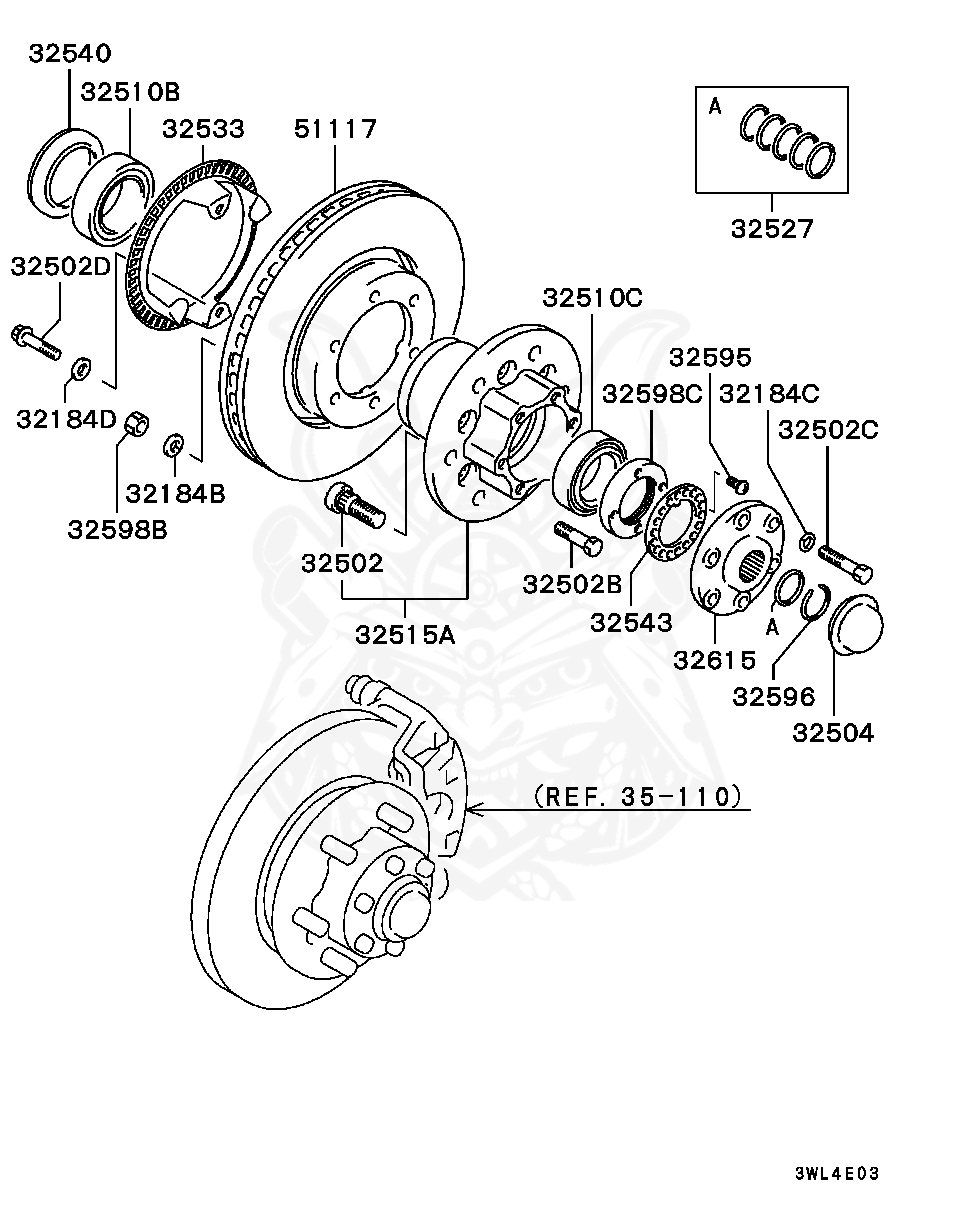 32540
32510B
32533
51117
A
32527
32502D
32184D
32598B
32184B
32510C
32595
32598C
32184C
32502C
32502
32515A
32502B
32543
32615
A
32596
32504
(REF. 35-110)
3WL4E03