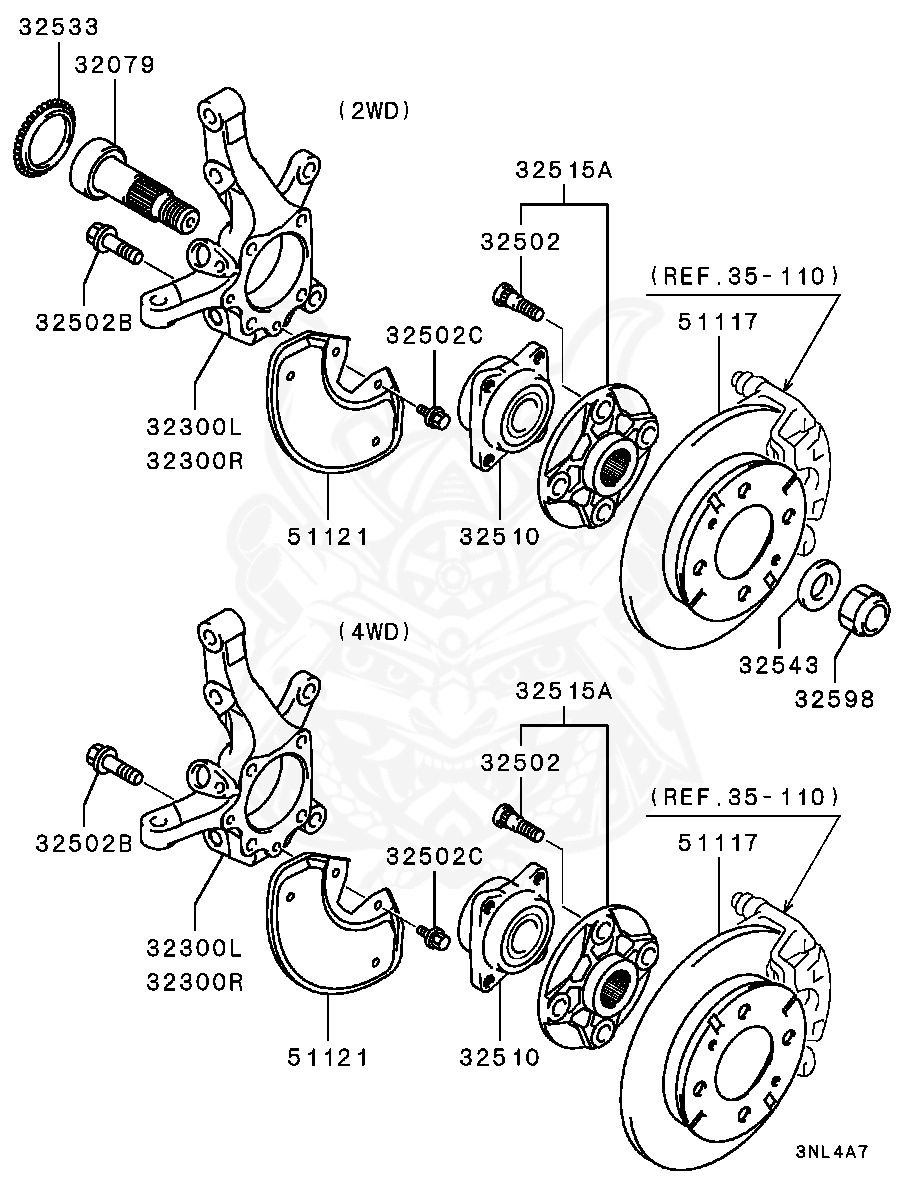 32533
32079
(2WD)
32515A
32502
(REF.35-110)
51117
32502B
32502C
32300L
32300R
51121
32510
32543
32598
(4WD)
32515A
32502
(REF.35-110)
51117
32502B
32502C
32300L
32300R
51121
32510
3NL4A7