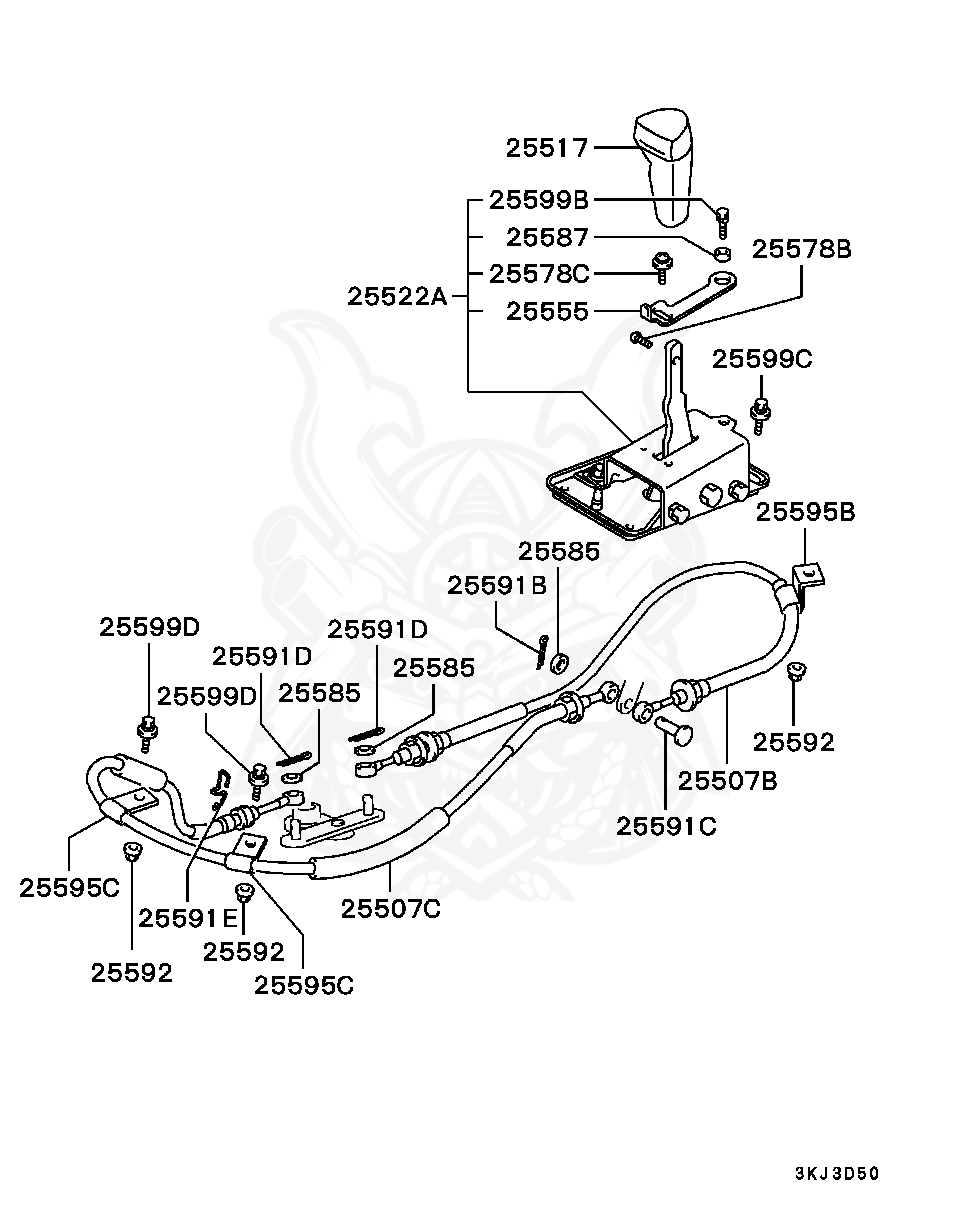 25517
25599B
25587
25578B
25578C
25522A
25555
25599C
25595B
25585
25591B
25599D
25591D
25591D
25585
25599D
25585
25592
25507B
25591C
25595C
25591E
25507C
25592
25592
25595C
3KJ3D50