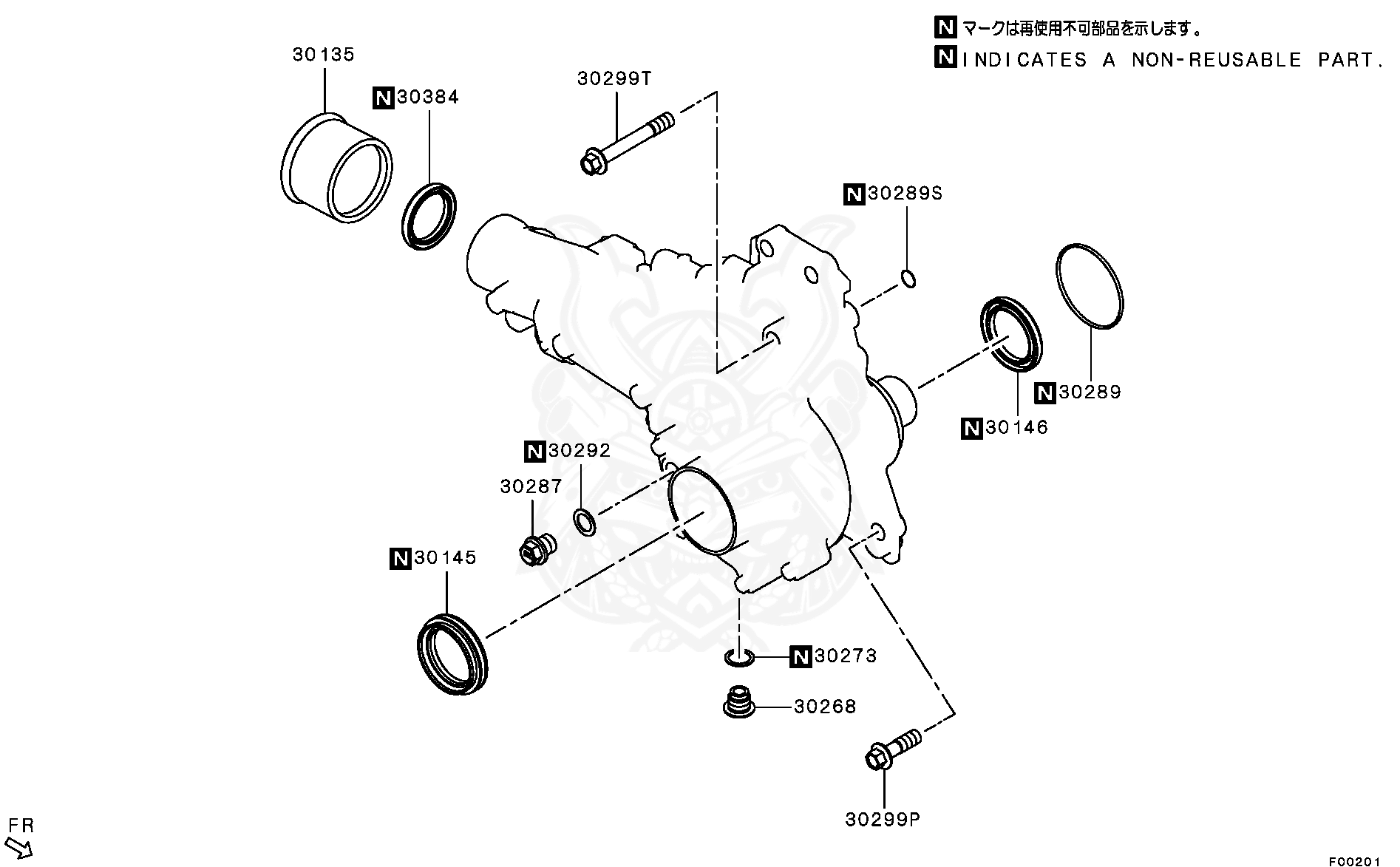 N マークは再使用不可部品を示します。
N INDICATES A NON-REUSABLE PART.

30135
N 30384
30299T
N 30289S
N 30289
N 30146
N 30292
30287
N 30145
N 30273
30268
30299P
FR
F00201