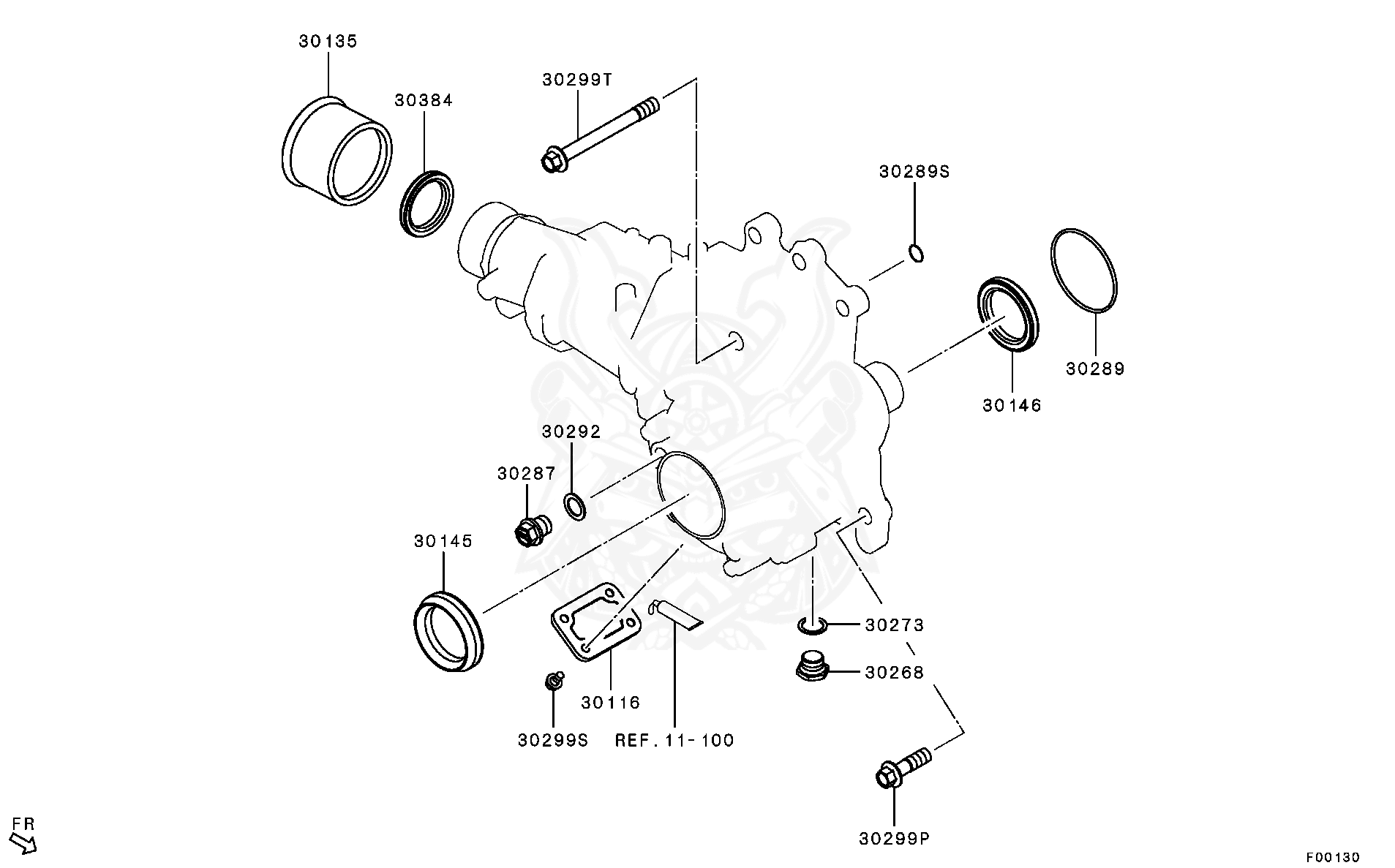 30135
30384
30299T
30289S
30289
30146
30292
30287
30145
30273
30268
30116
30299S
REF.11-100
30299P
FR
F00130