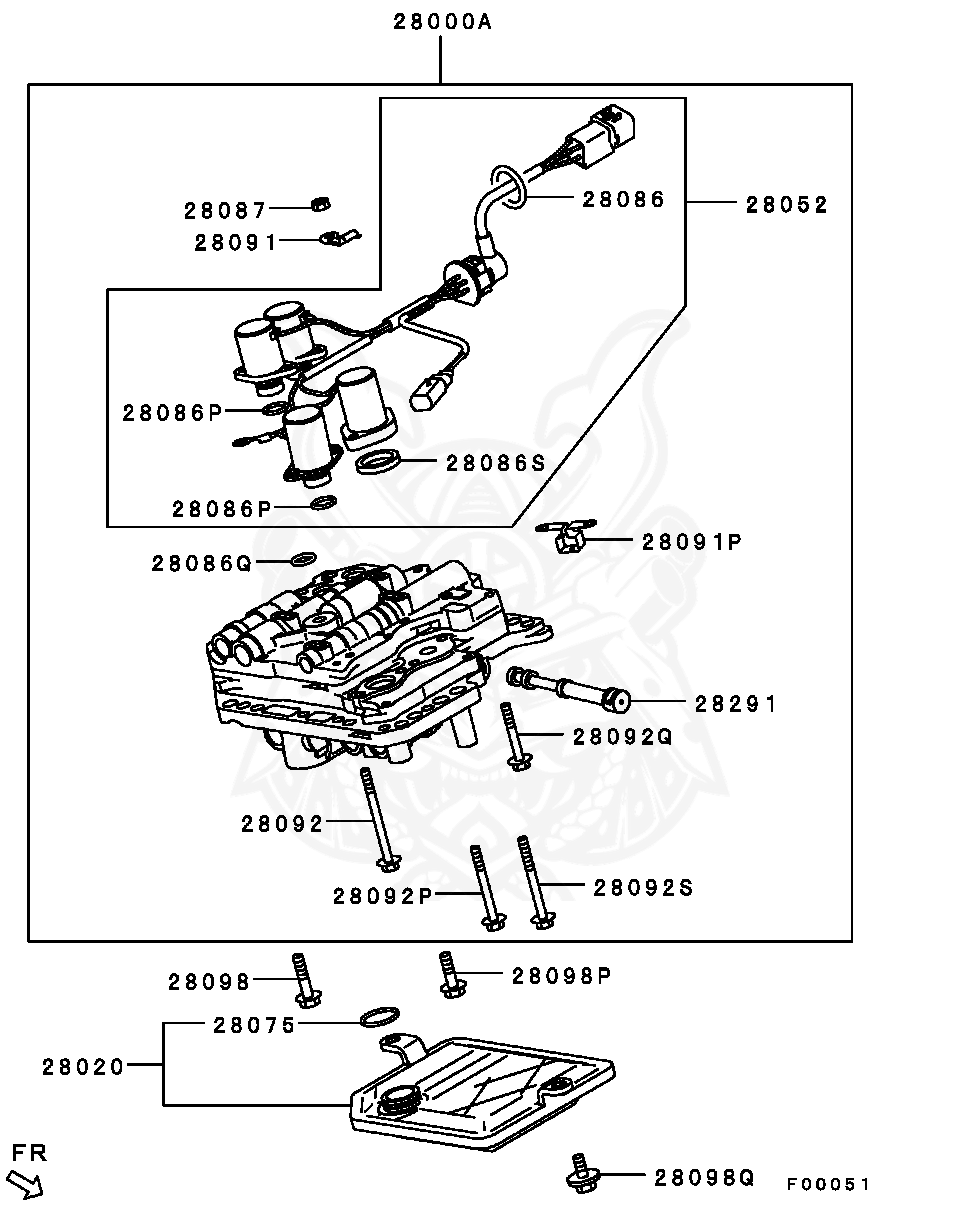 28000A

28087
28091
28086
28052
28086P
28086S
28086P
28091P
28086Q
28291
28092Q
28092
28092P
28092S
28098
28098P
28075
28020
FR
28098Q
F00051