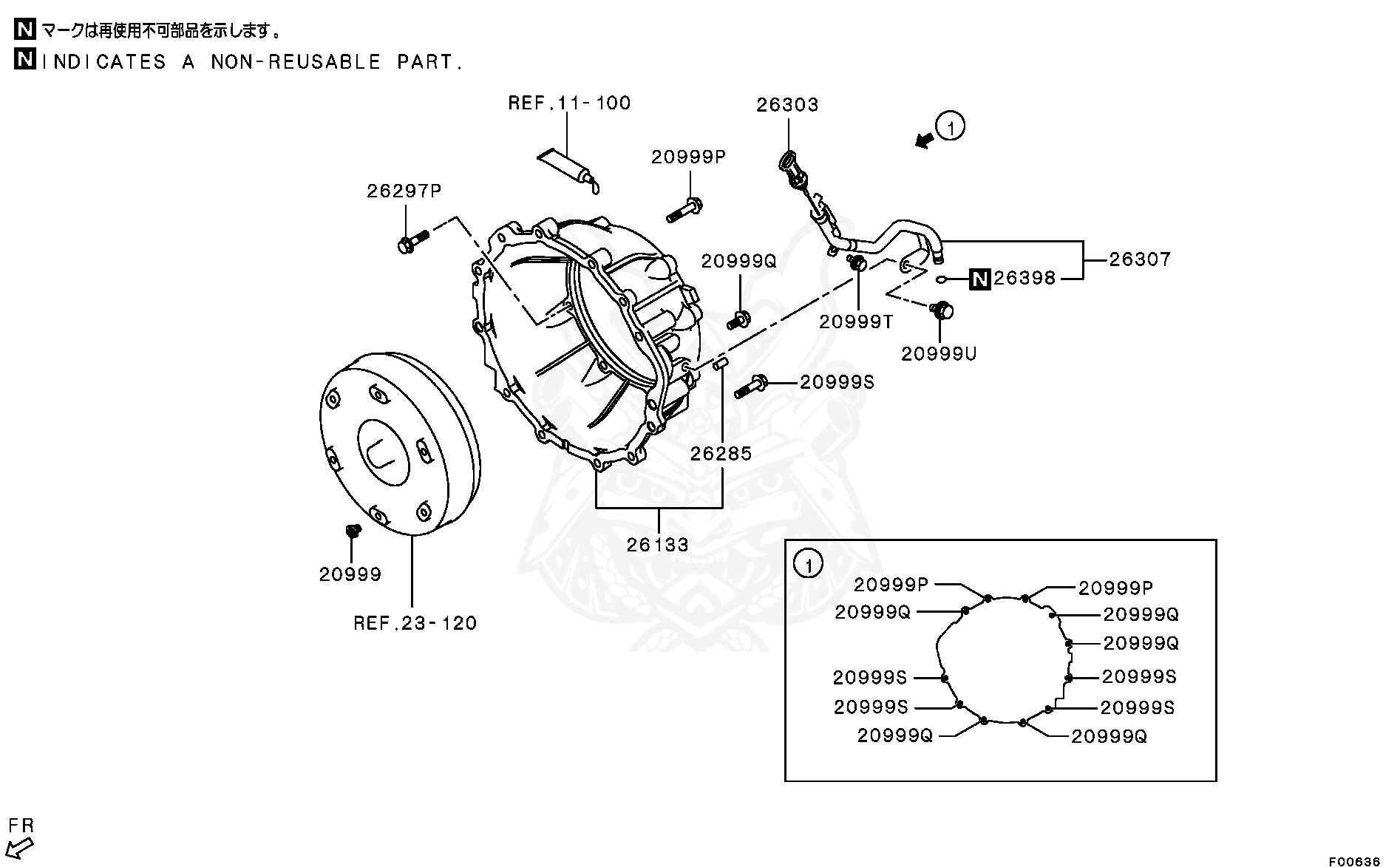 N マークは再使用不可部品を示します。
N INDICATES A NON-REUSABLE PART.

REF.11-100
26303
1
20999P
26297P
20999Q
26307
N 26398
20999T
20999U
20999S
26285
26133
20999
REF.23-120

1
20999P
20999P
20999Q
20999Q
20999Q
20999S
20999S
20999S
20999S
20999Q
20999Q

FR
F00636