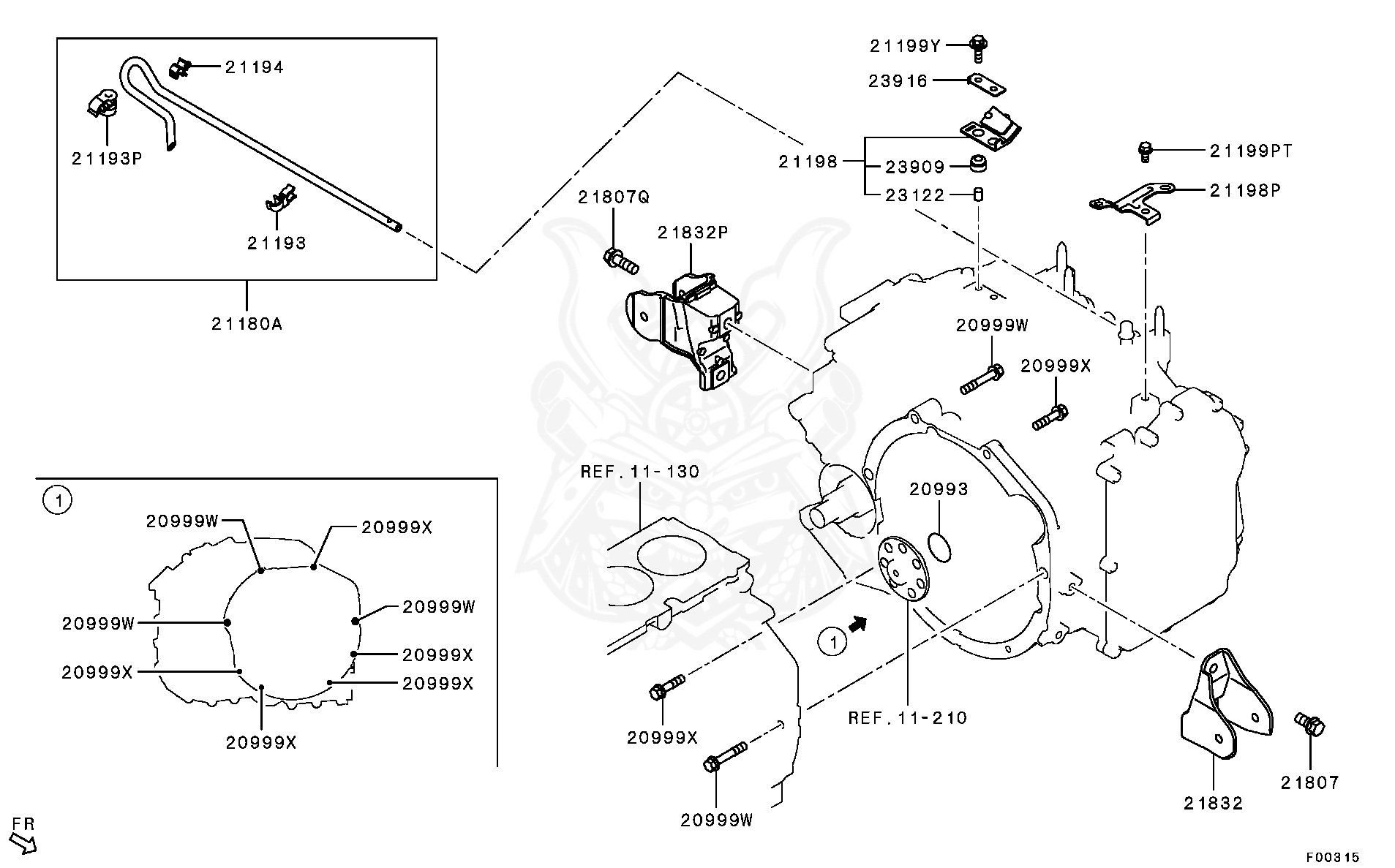 21194
21193P
21193
21180A
21199Y
23916
21198
23909
23122
21199PT
21198P
21807Q
21832P
20999W
20999X
REF. 11-130
20993
1
20999W
20999X
20999W
20999W
20999X
20999X
20999X
20999X
1
20999X
REF. 11-210
20999W
21832
21807
FR
F00315