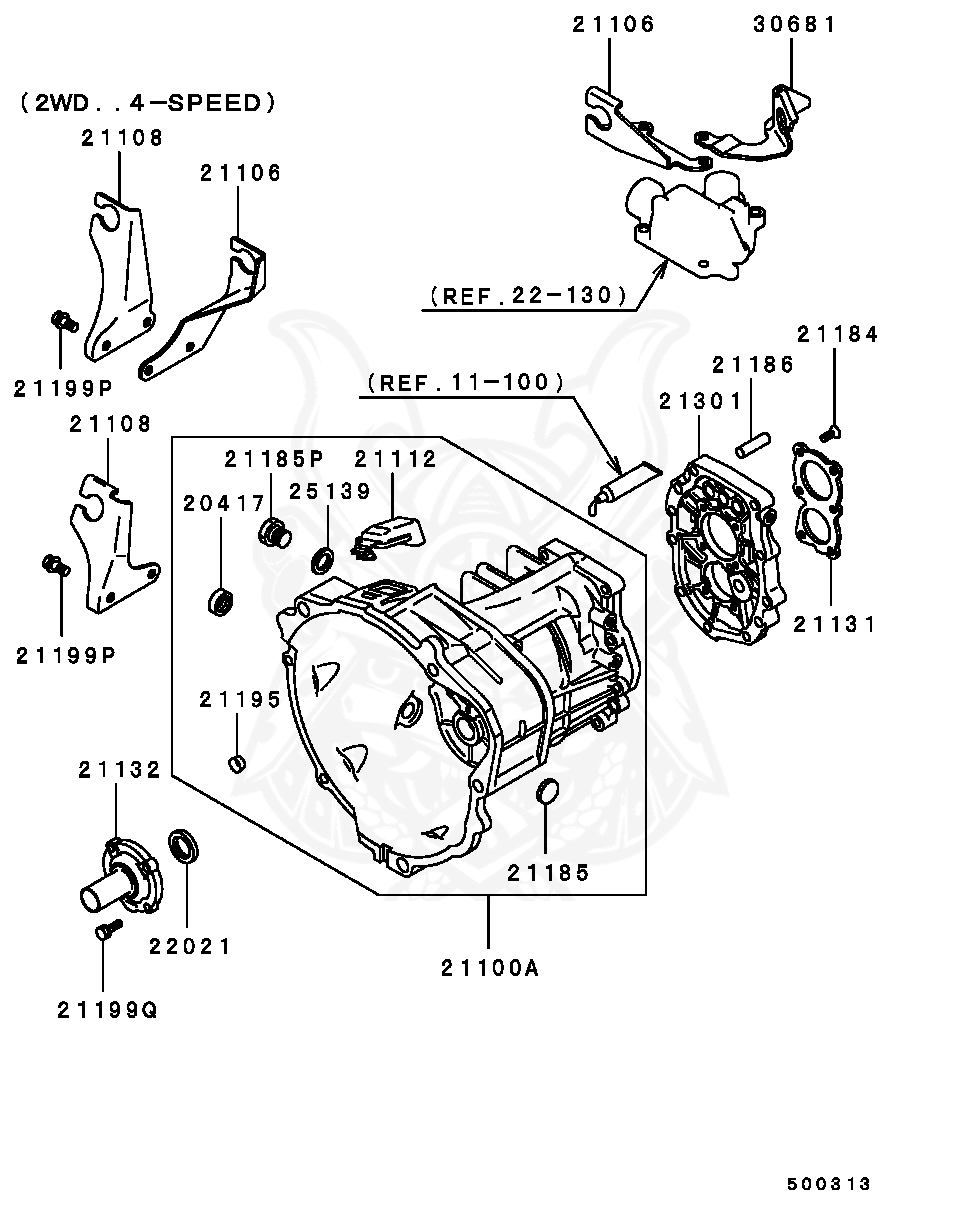 21106
30681
(2WD..4-SPEED)
21108
21106
(REF.22-130)
21199P
21184
21186
(REF.11-100)
21301
21108
21185P
21112
20417
25139
21199P
21131
21195
21132
21185
22021
21100A
21199Q
500313