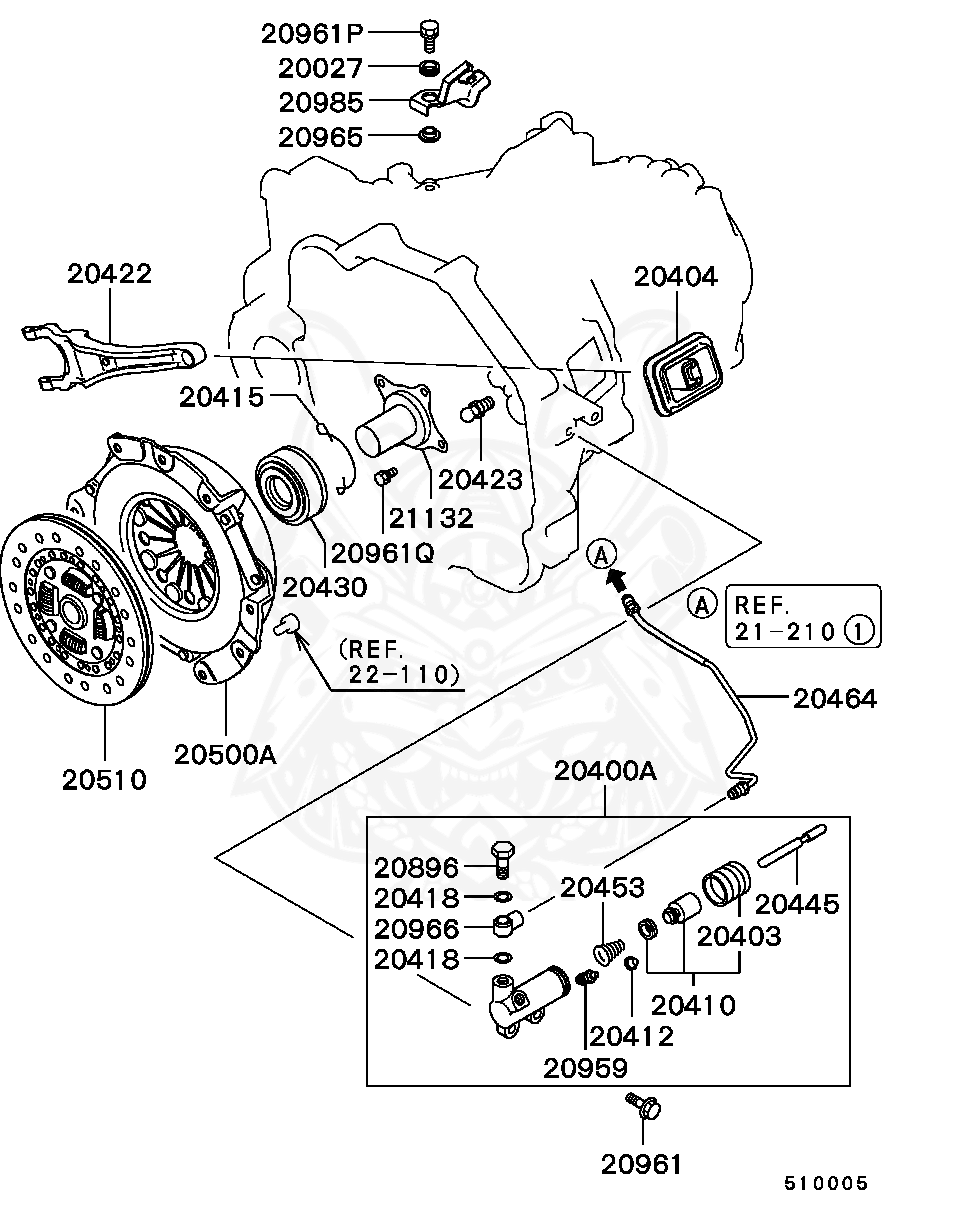 20961P
20027
20985
20965
20422
20404
20415
20423
21132
20961Q
20430
A
A REF. 21-210 1
(REF. 22-110)
20464
20500A
20510
20400A
20896
20418
20966
20418
20453
20445
20403
20410
20412
20959
20961
510005