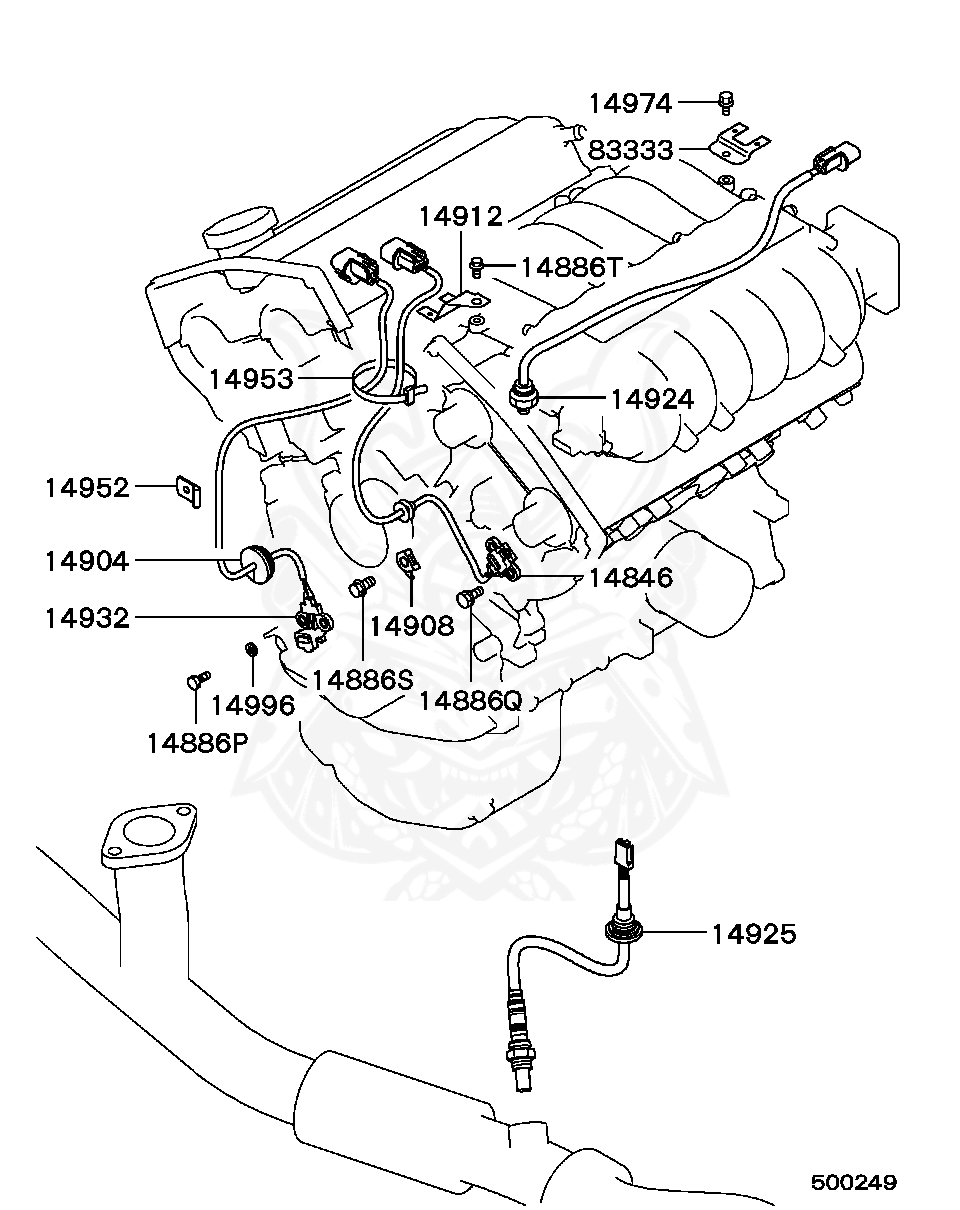 14974
83333
14912
14886T
14953
14924
14952
14904
14846
14932
14908
14886S
14996
14886Q
14886P
14925
500249