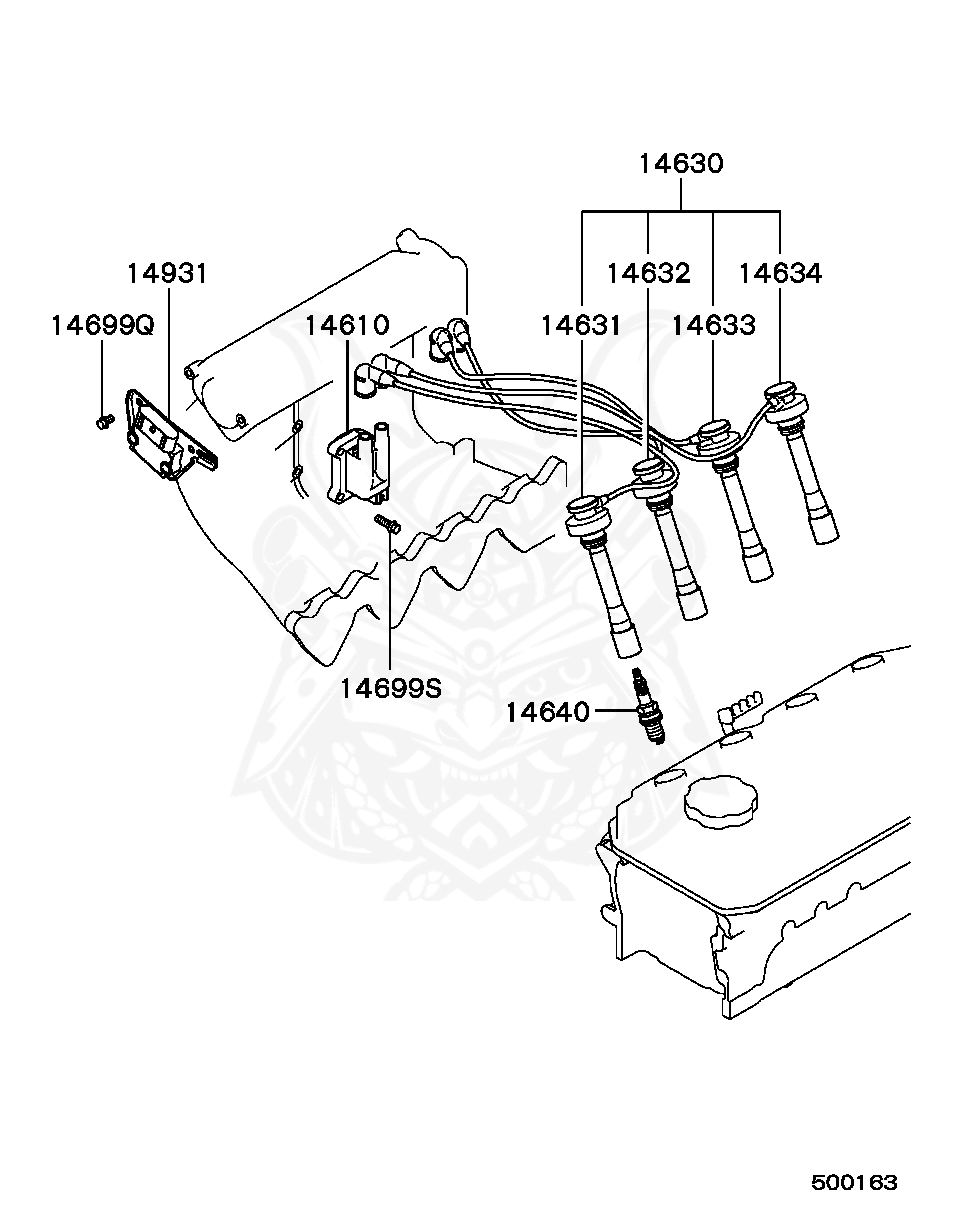 14630
14931
14632
14634
14699Q
14610
14631
14633
14699S
14640
500163