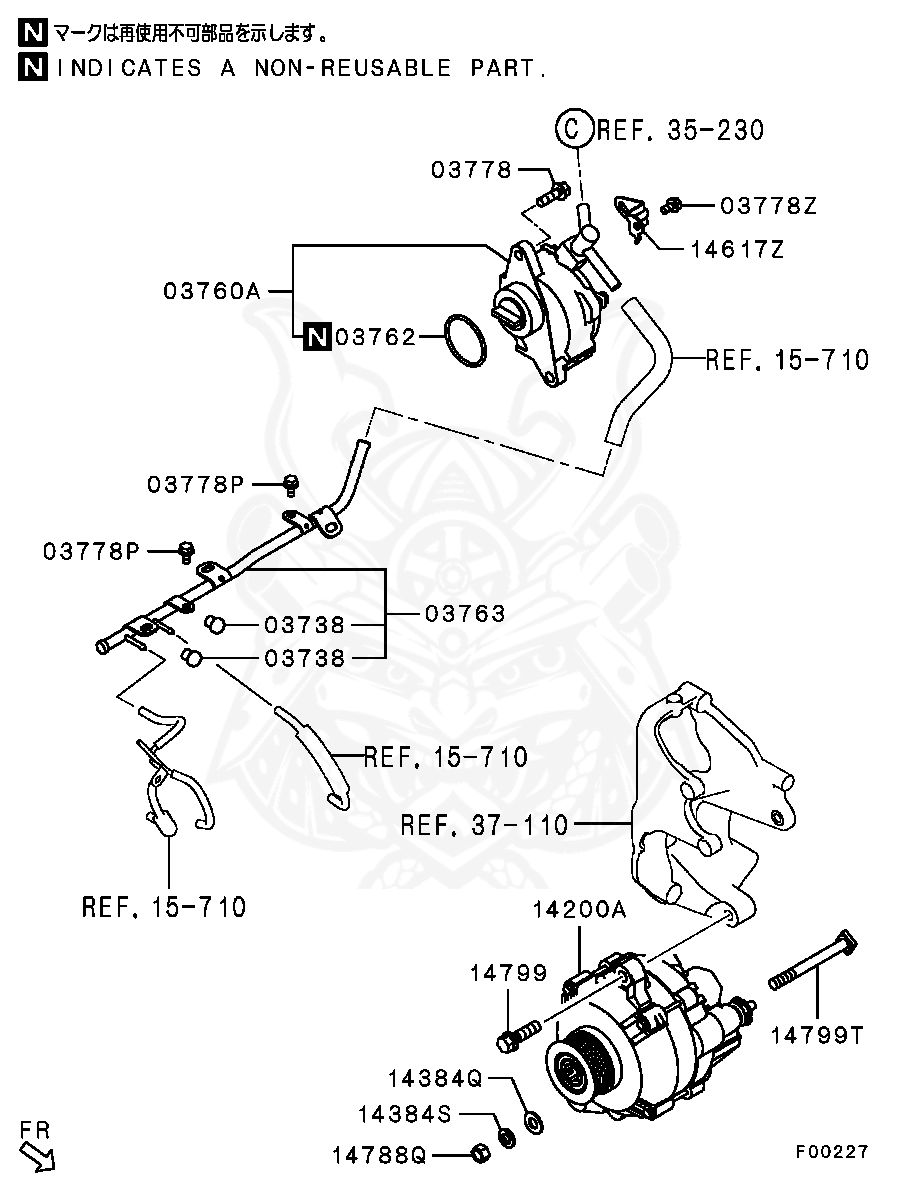 N マークは再使用不可部品を示します。
N INDICATES A NON-REUSABLE PART.

C REF. 35-230
03778
03778Z
14617Z
03760A
N 03762
REF. 15-710
03778P
03778P
03763
03738
03738
REF. 15-710
REF. 37-110
REF. 15-710
14200A
14799
14799T
14384Q
14384S
14788Q
FR
F00227