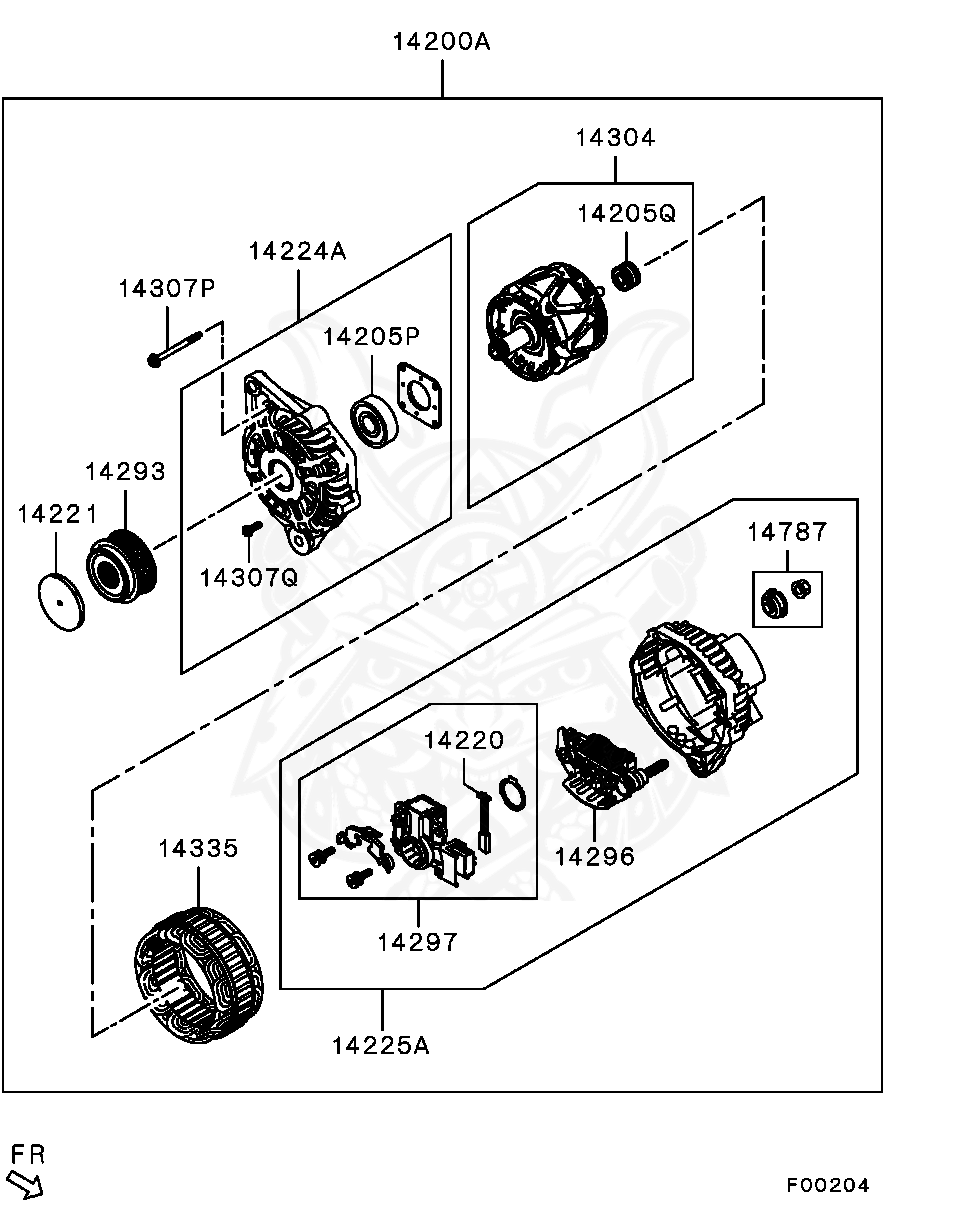 14200A

14304

14205Q

14224A

14307P

14205P

14293

14221

14307Q

14787

14220

14296

14335

14297

14225A

FR

F00204