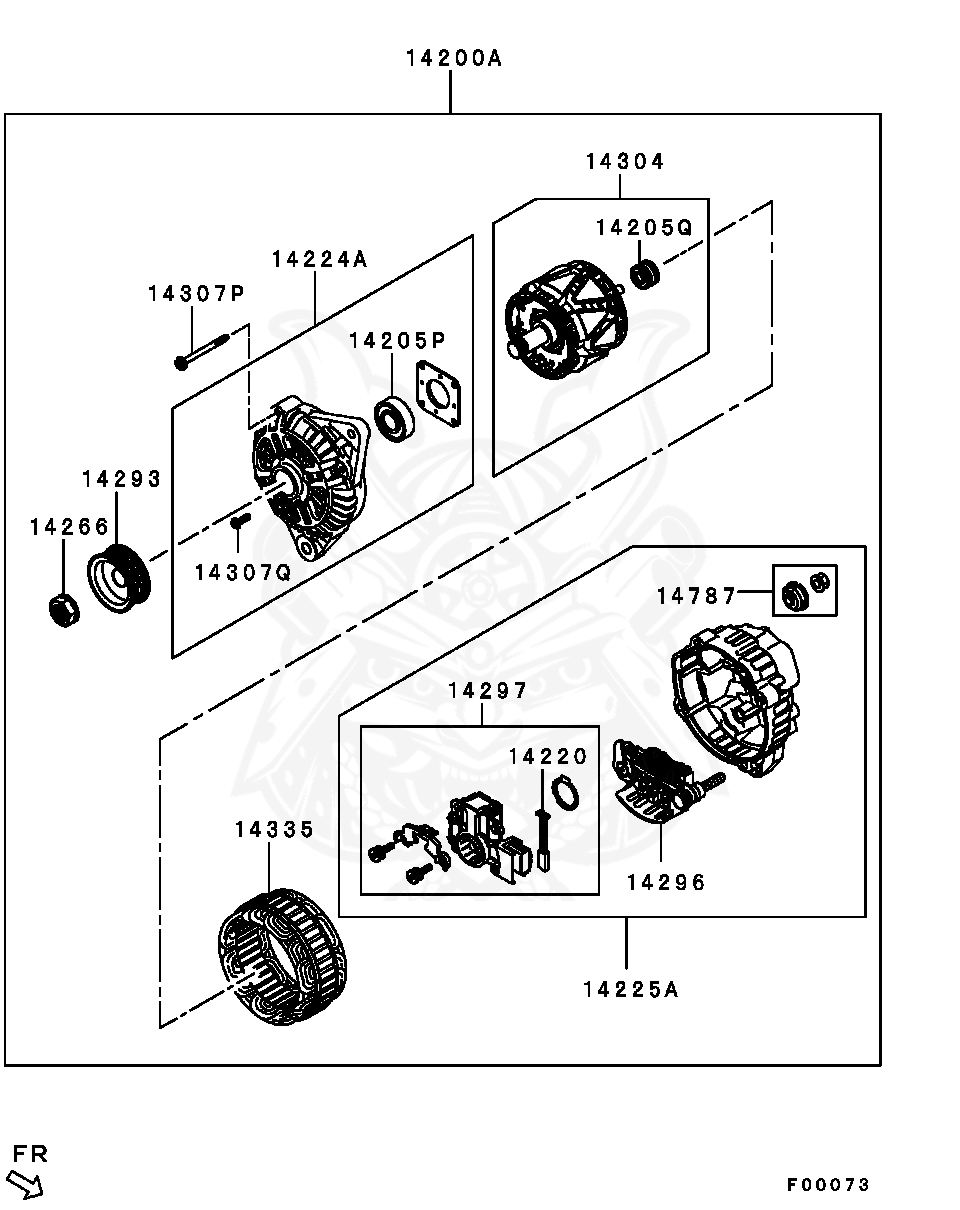 14200A

14304

14205Q

14224A

14307P

14205P

14293

14266

14307Q

14787

14297

14220

14335

14296

14225A

FR

F00073