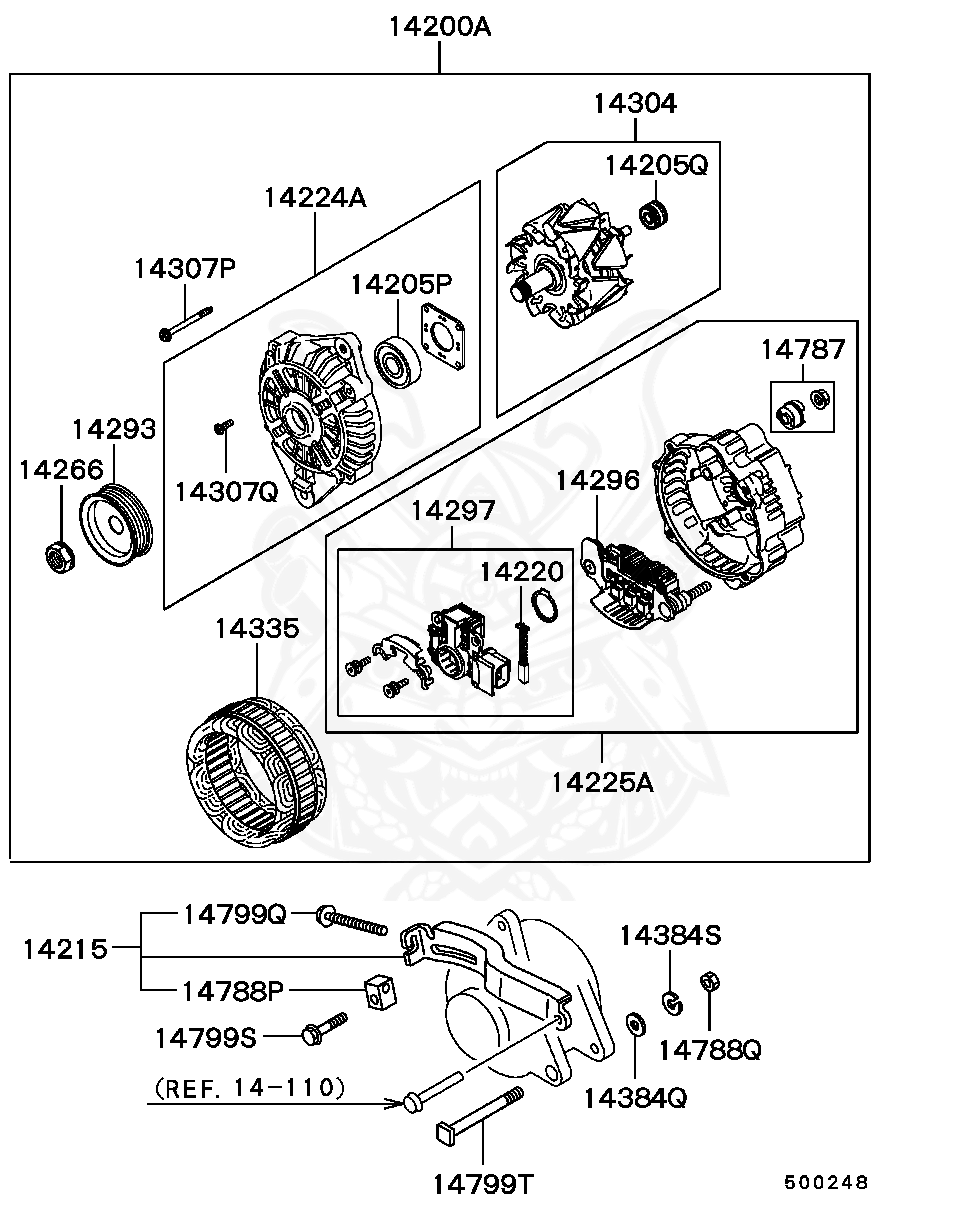 14200A

14304

14205Q

14224A

14307P

14205P

14787

14293

14266

14307Q

14296

14297

14220

14335

14225A

14215

14799Q

14788P

14799S

14384S

14788Q

14384Q

(REF. 14-110)

14799T

500248