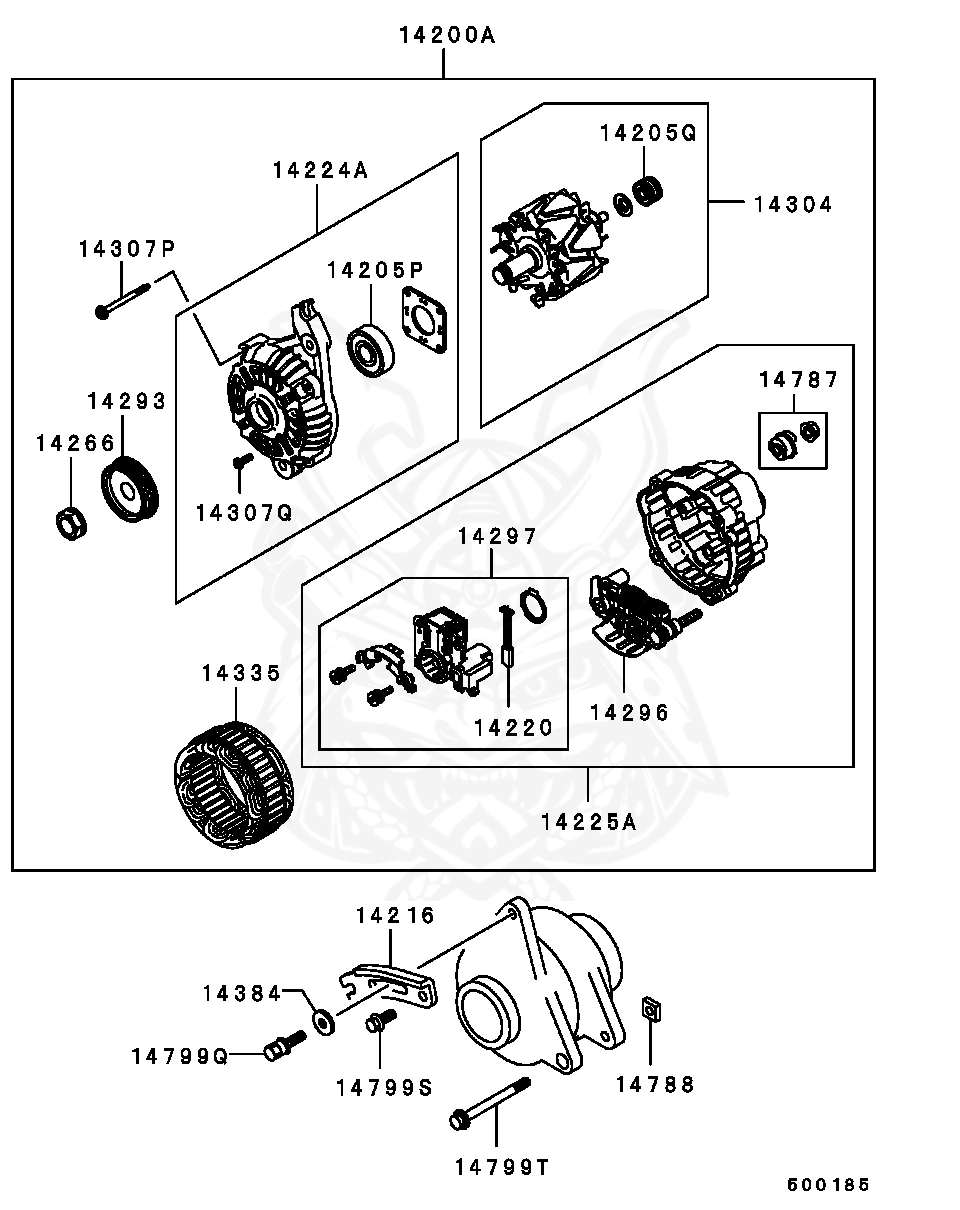 14200A
14224A
14205Q
14304
14307P
14205P
14293
14266
14307Q
14787
14297
14335
14220
14296
14225A
14216
14384
14799Q
14799S
14788
14799T
500185