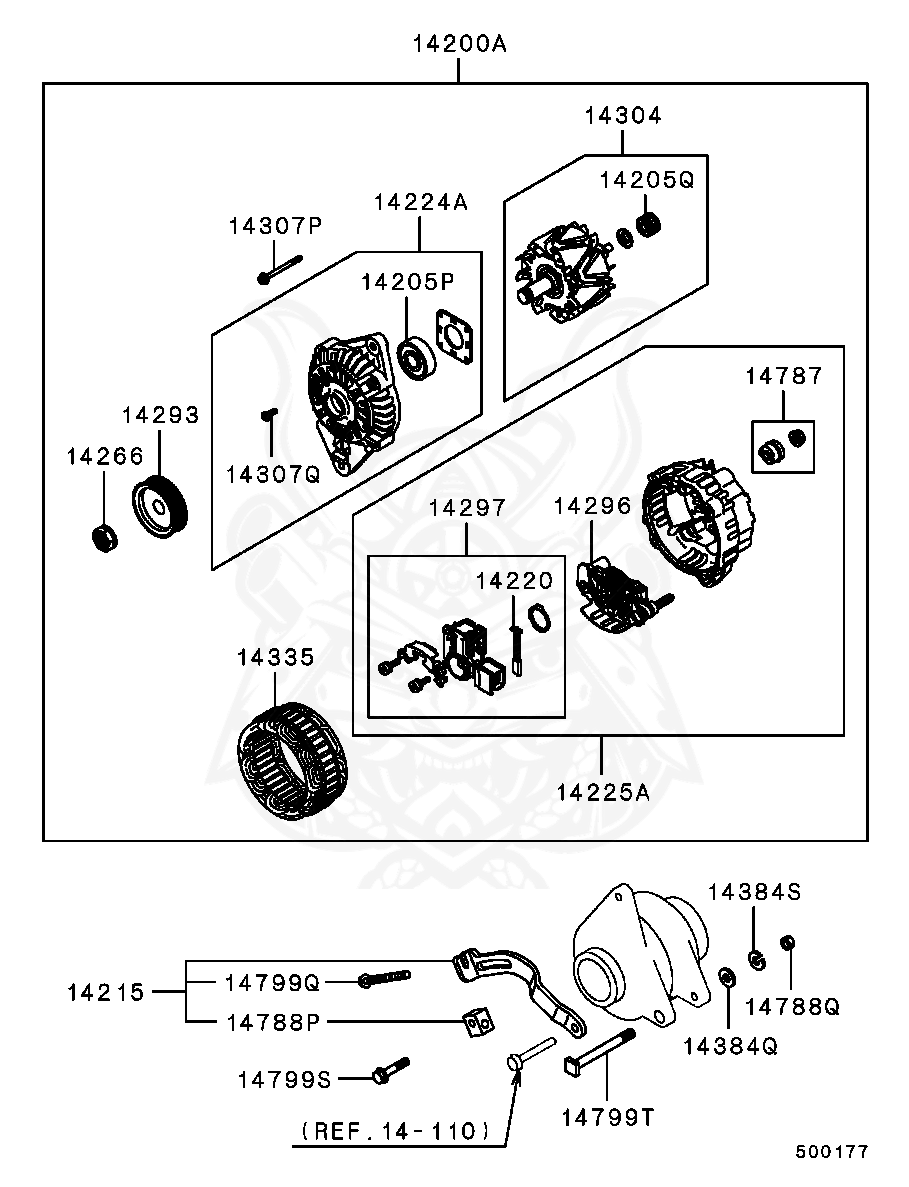 14200A

14304

14205Q

14224A

14307P

14205P

14787

14293

14266

14307Q

14297

14296

14220

14335

14225A

14384S

14215

14799Q

14788P

14788Q

14384Q

14799S

14799T

(REF.14-110)

500177