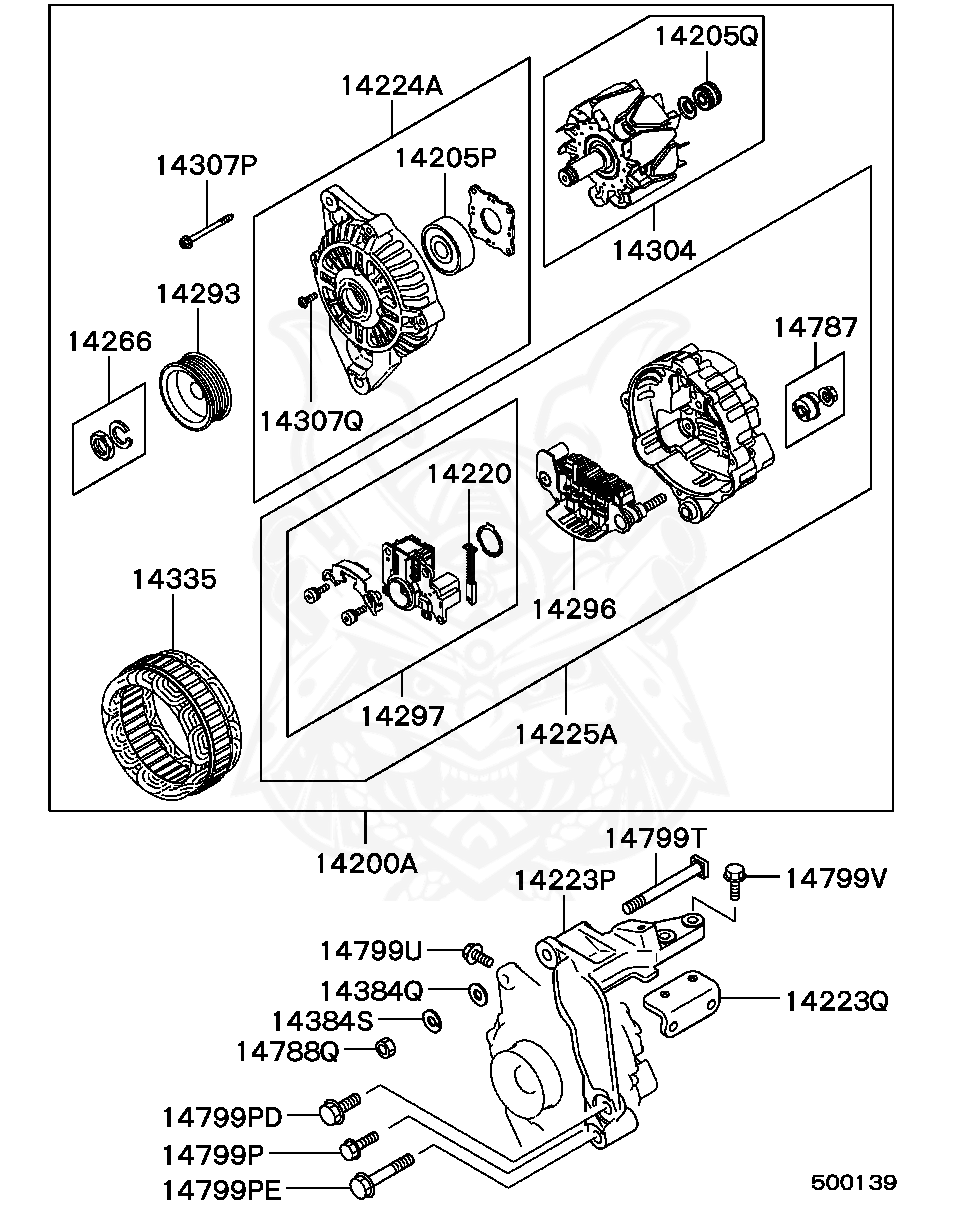 14205Q
14224A
14307P
14205P
14304
14293
14266
14787
14307Q
14220
14335
14296
14297
14225A
14200A
14799T
14223P
14799V
14799U
14384Q
14223Q
14384S
14788Q
14799PD
14799P
14799PE
500139