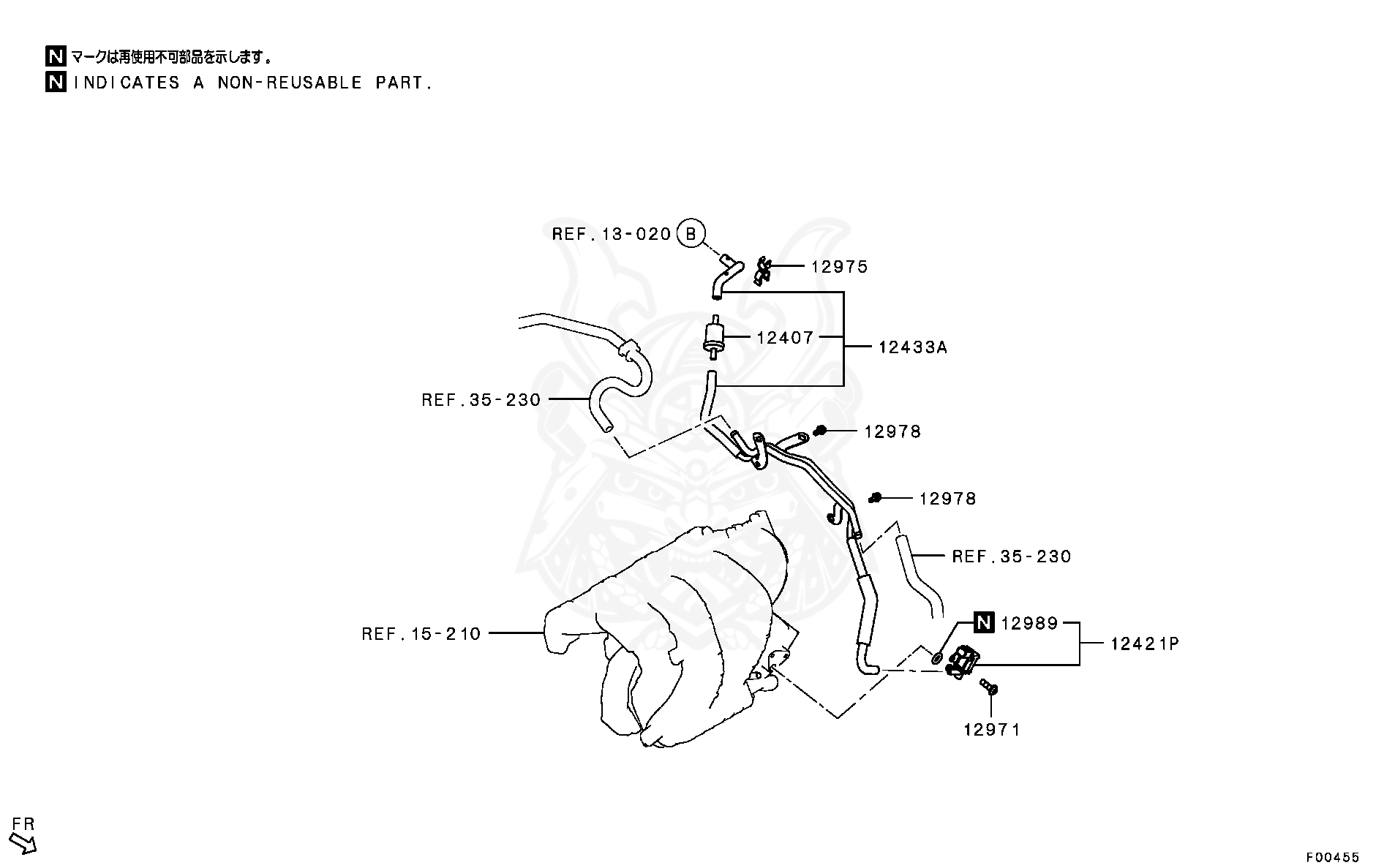 N マークは再使用不可部品を示します。
N INDICATES A NON-REUSABLE PART.

REF.13-020 B
12975
12407
12433A
REF.35-230
12978
12978
REF.35-230
REF.15-210
N 12989
12421P
12971

FR

F00455