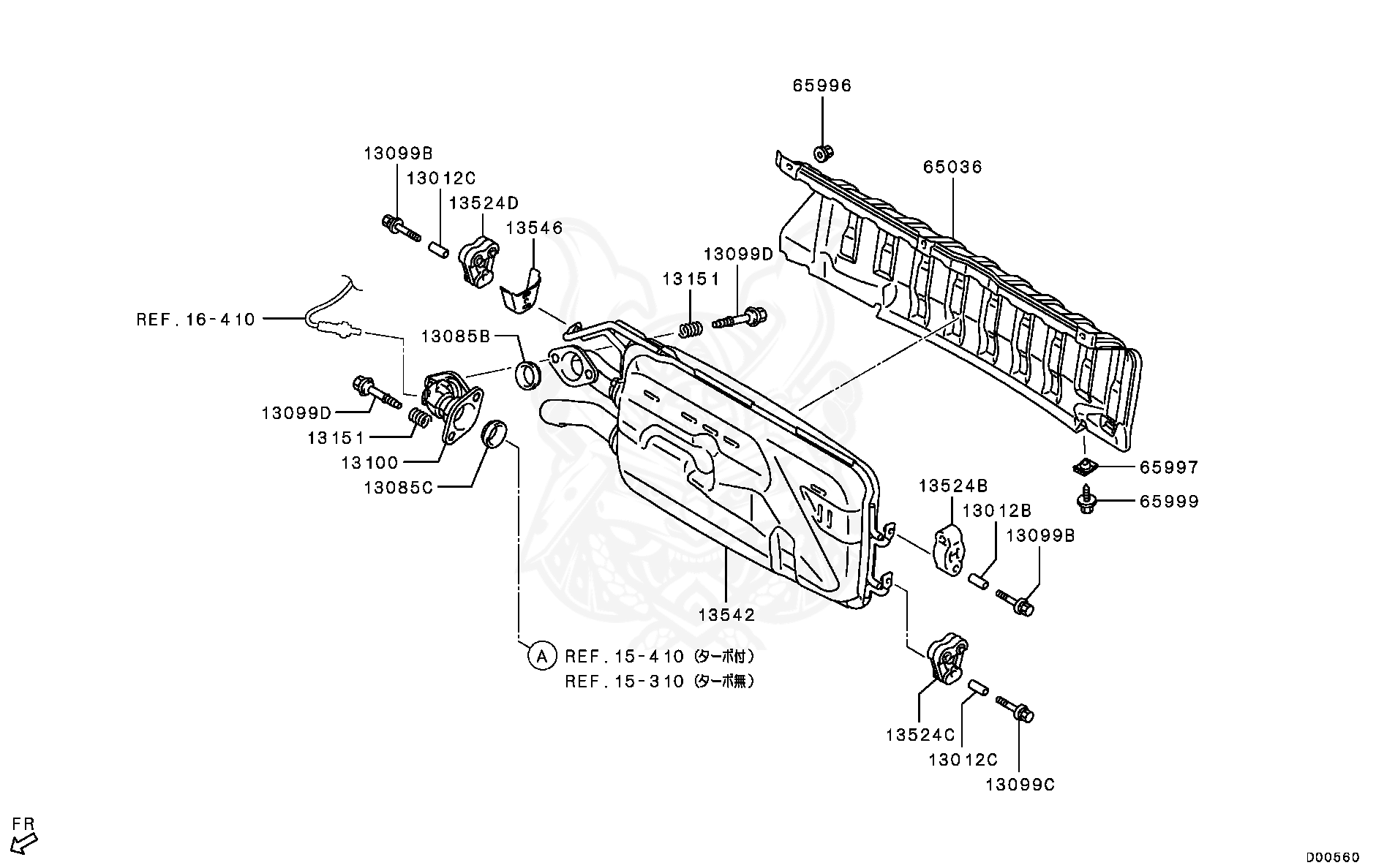 65996
65036
13099B
13012C
13524D
13546
13099D
13151
REF.16-410
13085B
13099D
13151
13100
13085C
65997
65999
13524B
13012B
13099B
13542
A REF.15-410 (ターボ付)
REF.15-310 (ターボ無)
13524C
13012C
13099C
FR
D00560