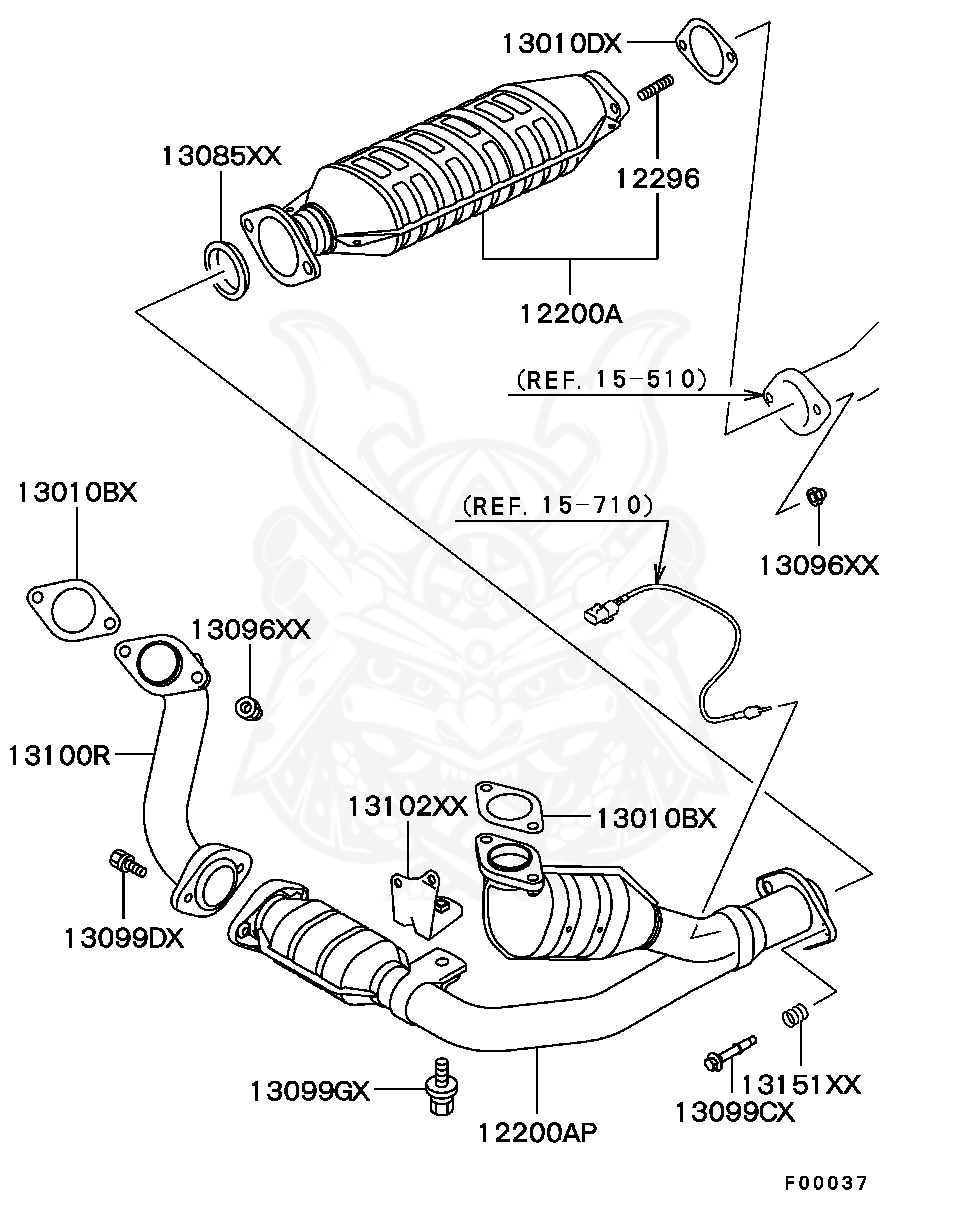 13010DX
13085XX
12296
12200A
(REF. 15-510)
13010BX
(REF. 15-710)
13096XX
13096XX
13100R
13102XX
13010BX
13099DX
13099GX
12200AP
13151XX
13099CX
F00037