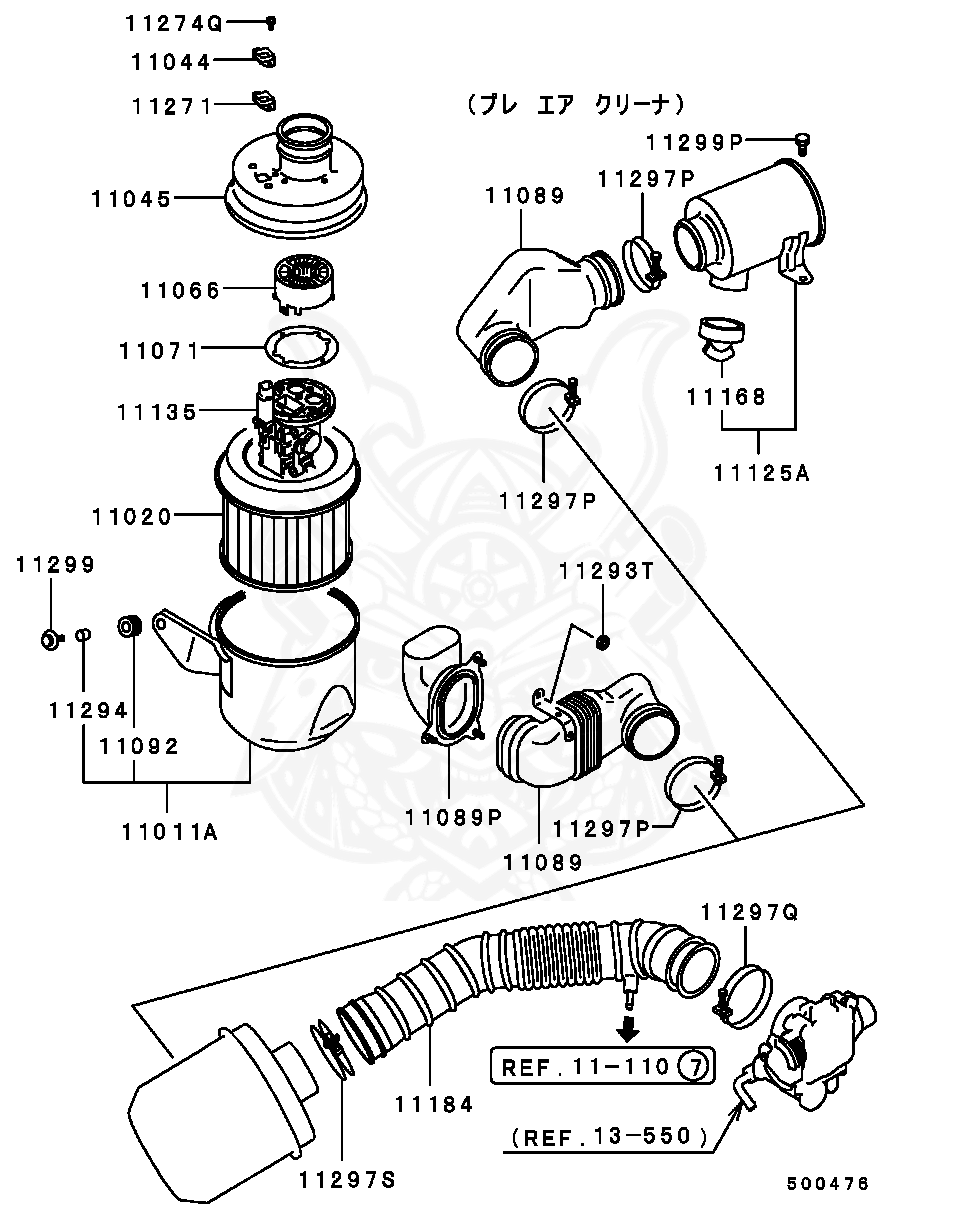 11274Q
11044
11271
11045
11066
11071
11135
11020
11299
11294
11092
11011A

（プレ エア クリーナ）
11299P
11297P
11089
11168
11125A
11297P
11293T
11089P
11297P
11089

11297Q
REF.11-110 7
11184
(REF.13-550)
11297S
500476