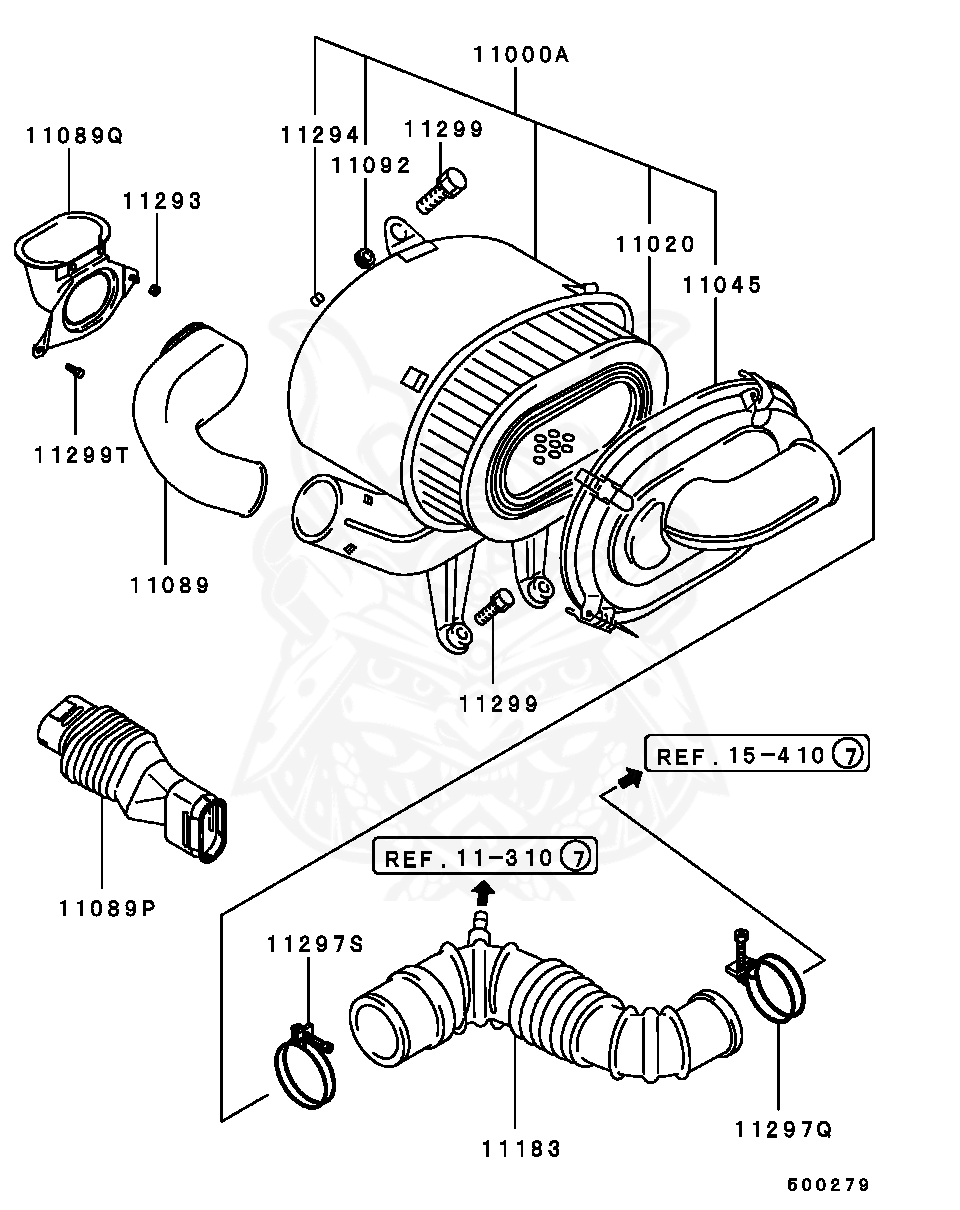 11000A
11089Q
11294
11299
11092
11293
11020
11045
11299T
11089
11299
REF. 15-410 7
11089P
REF. 11-310 7
11297S
11183
11297Q
500279