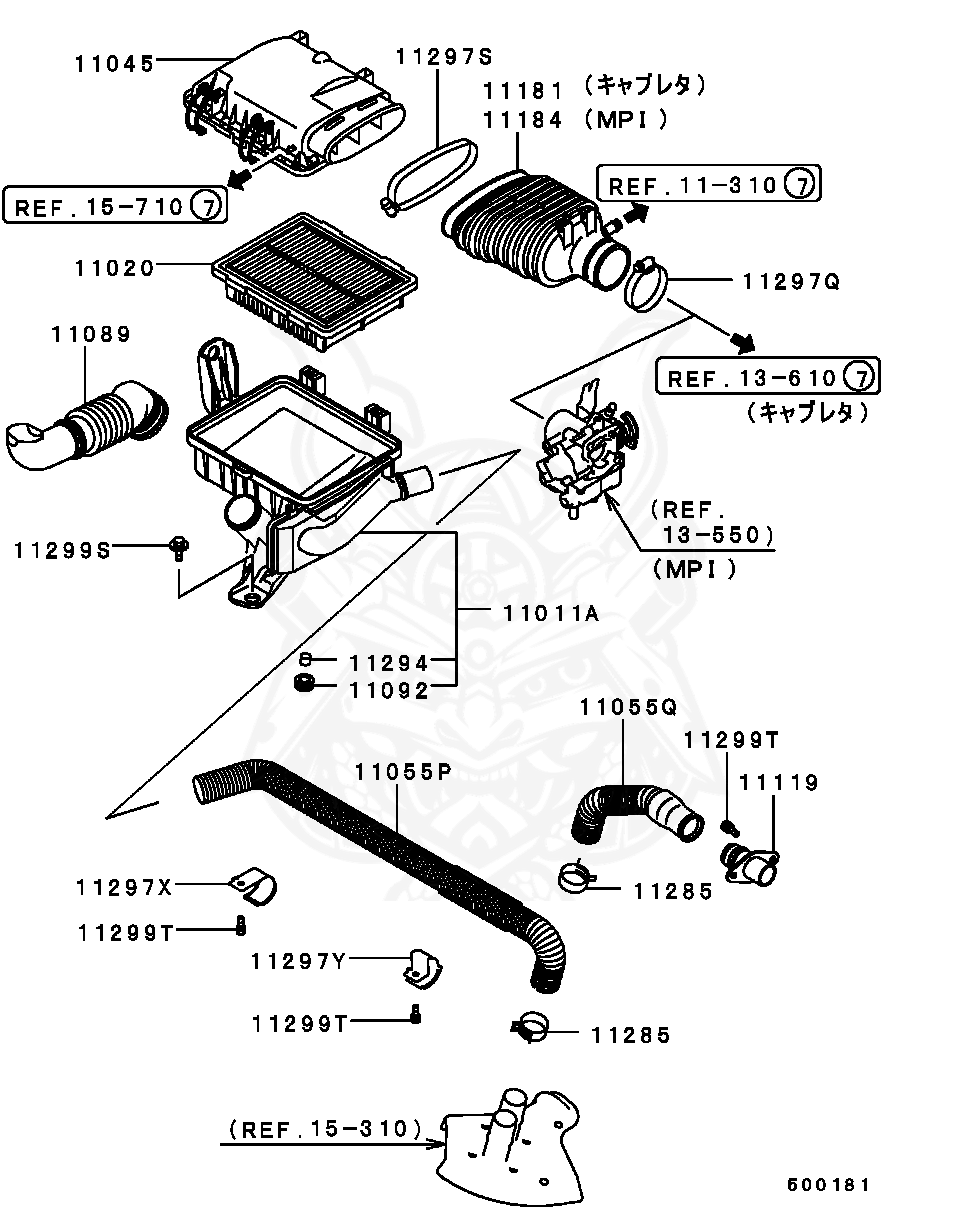 11045
11297S
11181 (キャブレタ)
11184 (MPI)
REF.15-710 7
REF.11-310 7
11020
11297Q
11089
REF.13-610 7
(キャブレタ)
(REF.
13-550)
(MPI)
11299S
11011A
11294
11092
11055Q
11299T
11119
11055P
11297X
11285
11299T
11297Y
11299T
11285
(REF.15-310)
500181