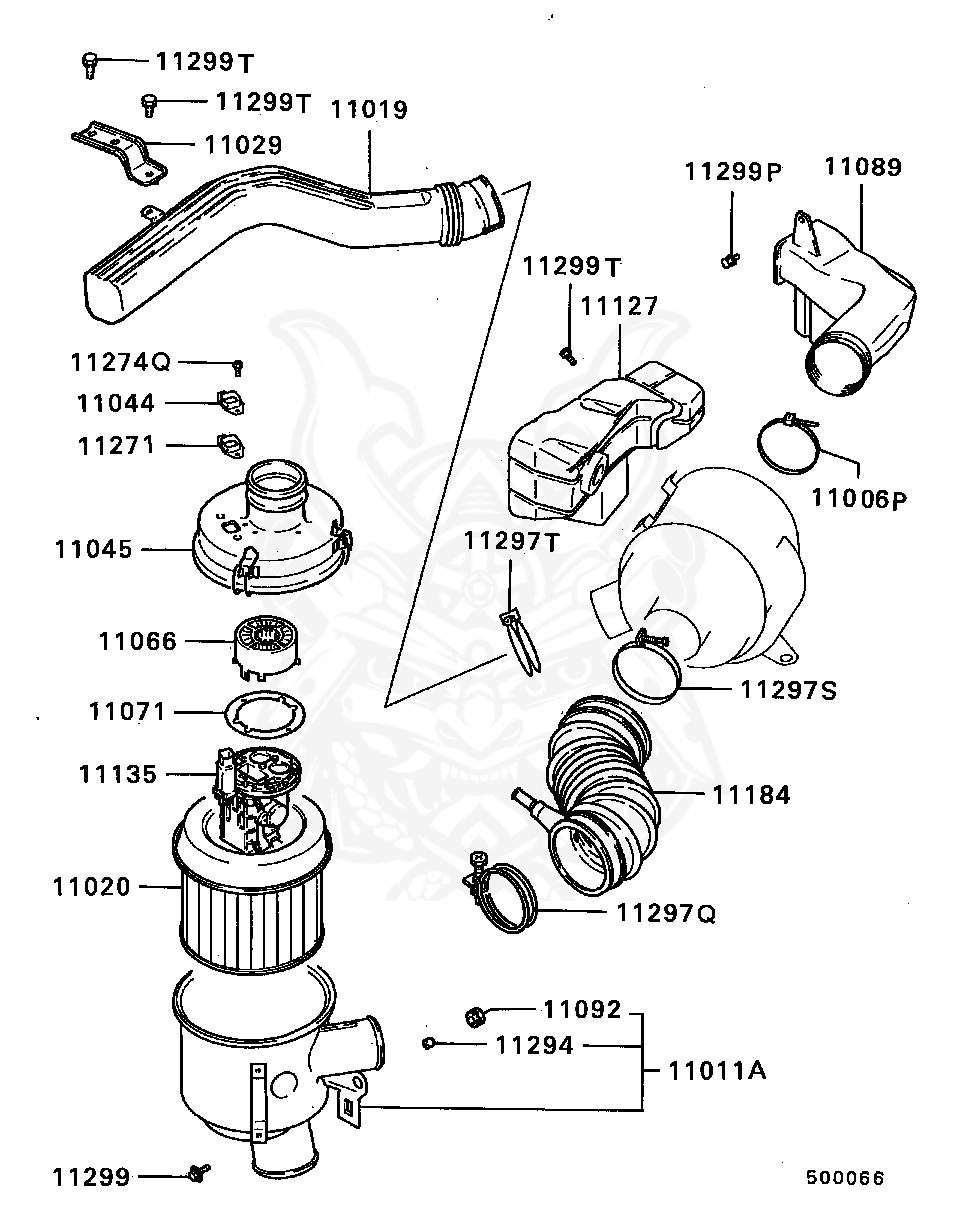 11299T
11299T
11019
11029
11299P
11089
11299T
11127
11274Q
11044
11271
11006P
11045
11297T
11066
11297S
11071
11135
11184
11020
11297Q
11092
11294
11011A
11299
500066