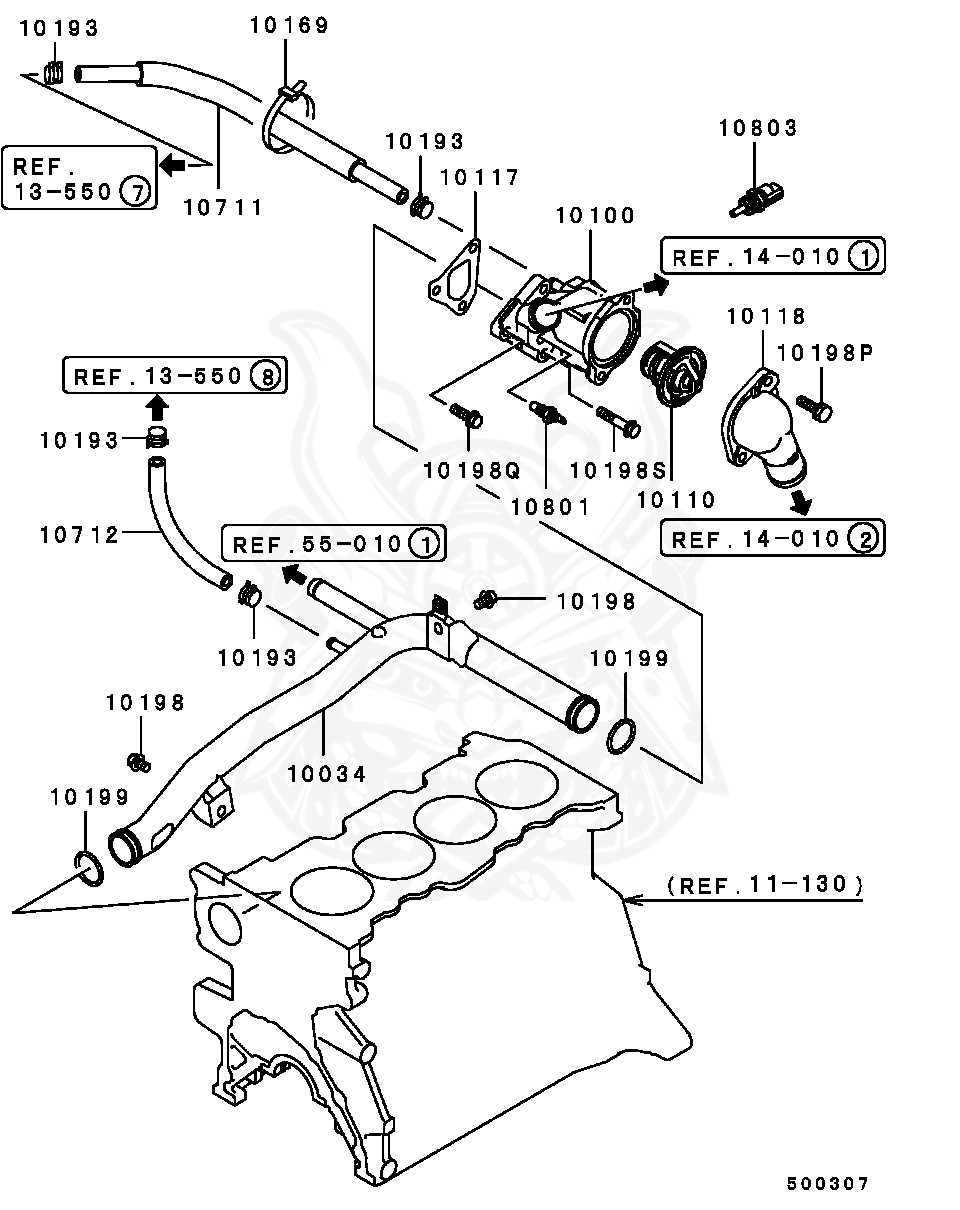 10193
10169
REF. 13-550 7
10711
10193
10117
10803
10100
REF.14-010 1
10118
10198P
REF.13-550 8
10193
10198Q
10801
10198S
10110
REF.14-010 2
10712
REF.55-010 1
10198
10193
10199
10198
10034
10199
(REF.11-130)
500307