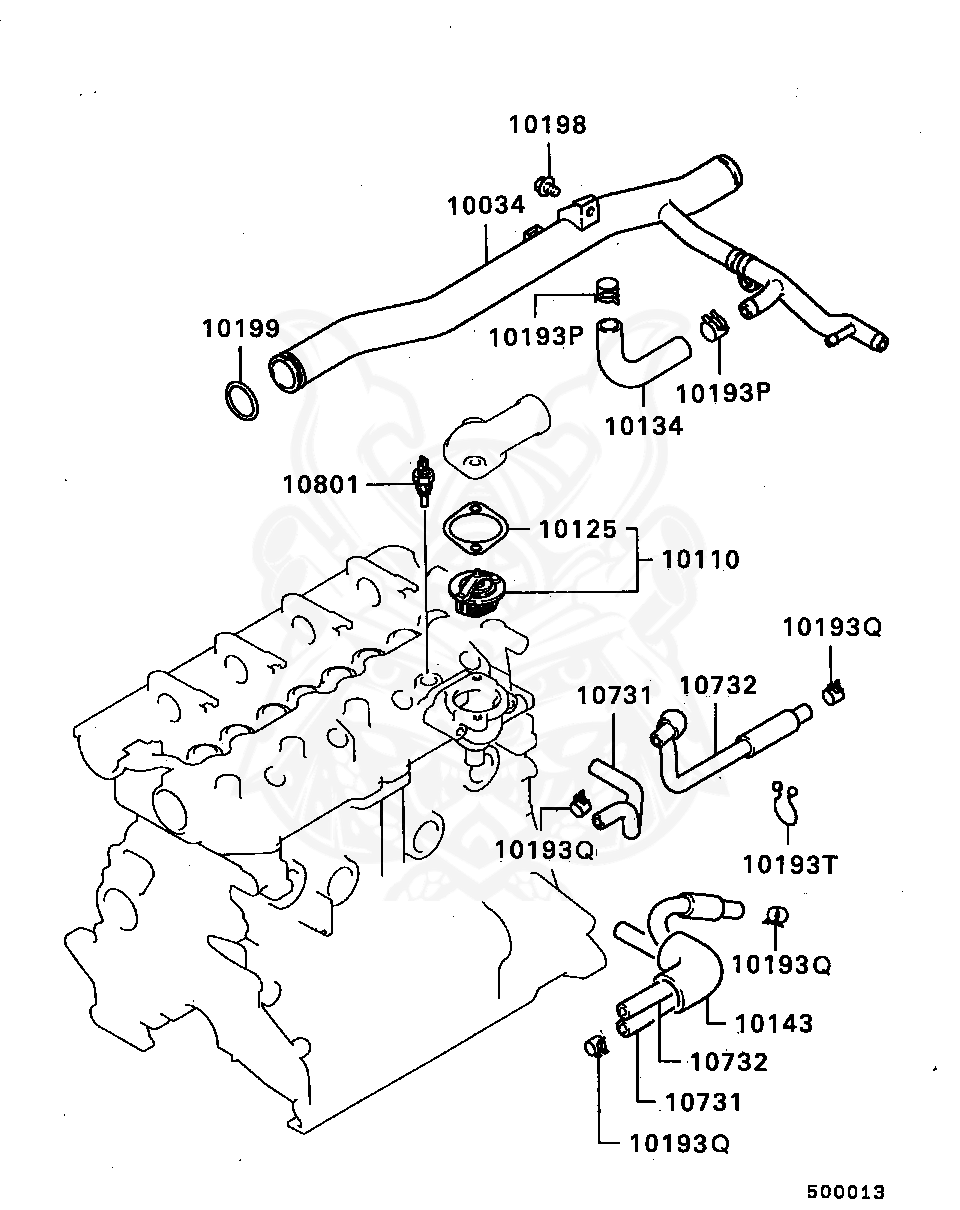 10198
10034
10199
10193P
10193P
10134
10801
10125
10110
10193Q
10731
10732
10193Q
10193T
10193Q
10143
10732
10731
10193Q
500013