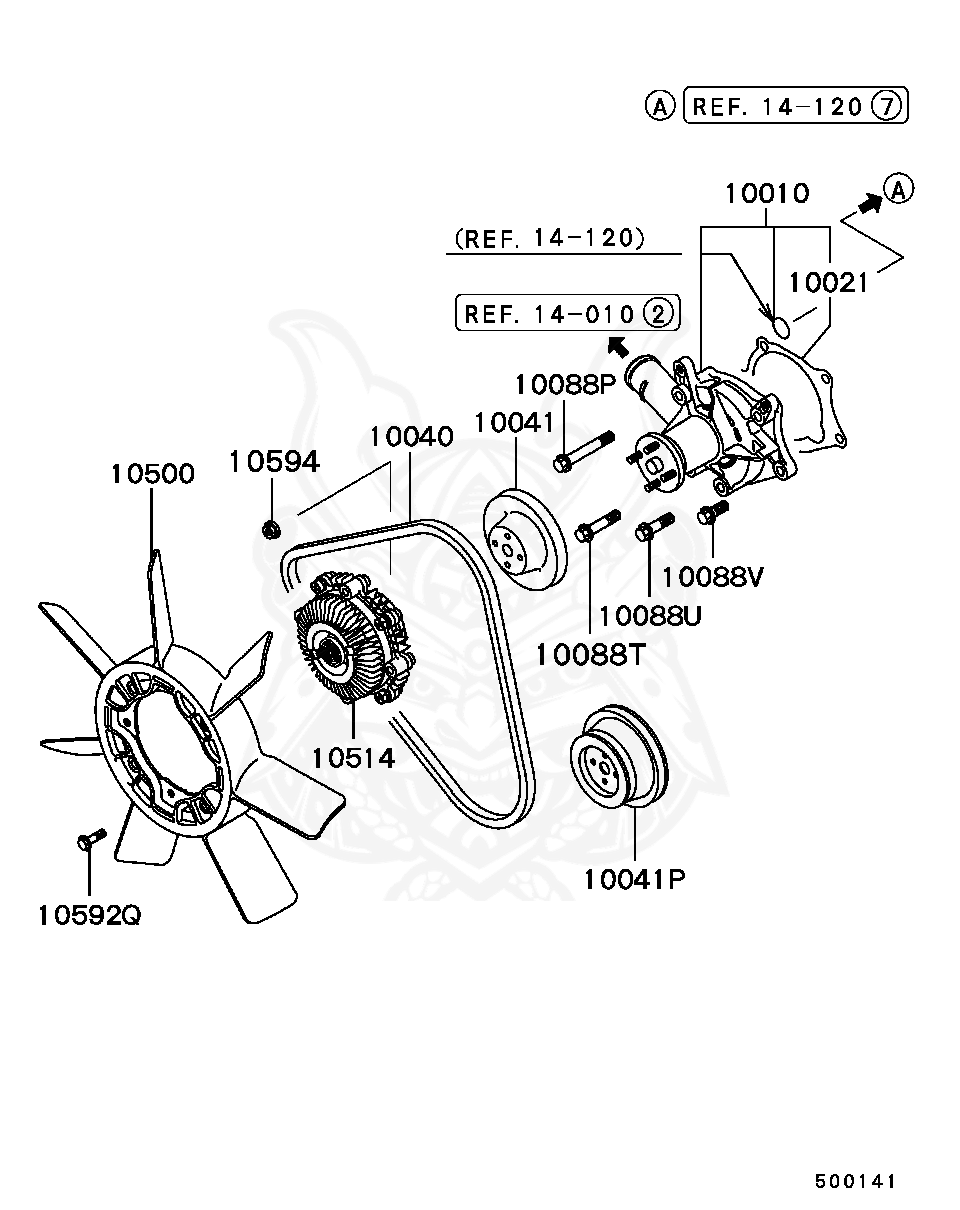 A REF. 14-120 7

10010

A

(REF. 14-120)

10021

REF. 14-010 2

10088P

10041

10040

10594

10500

10088V

10088U

10088T

10514

10041P

10592Q

500141