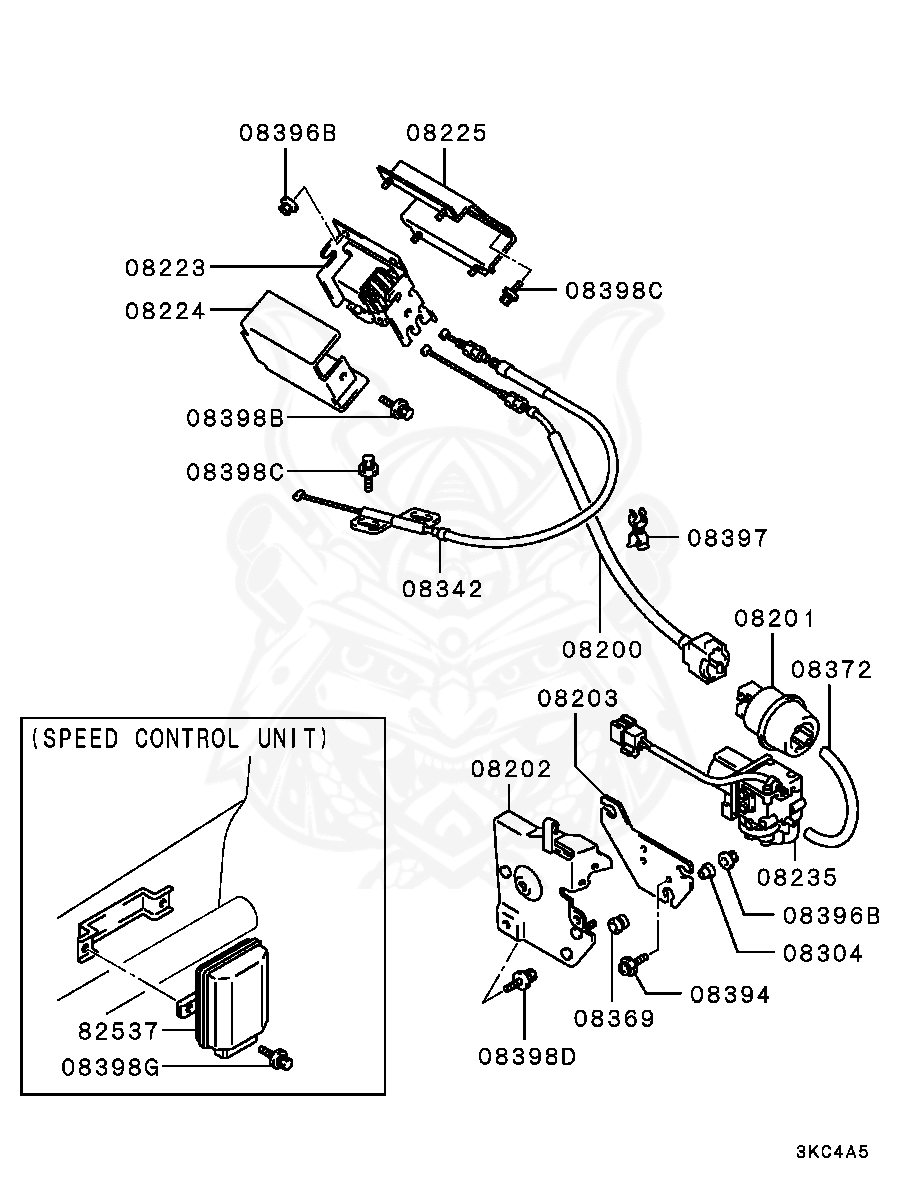 08396B
08225
08223
08224
08398C
08398B
08398C
08397
08342
08200
08201
08372
08203
08202
08235
08396B
08304
08394
08369
08398D
(SPEED CONTROL UNIT)
82537
08398G
3KC4A5