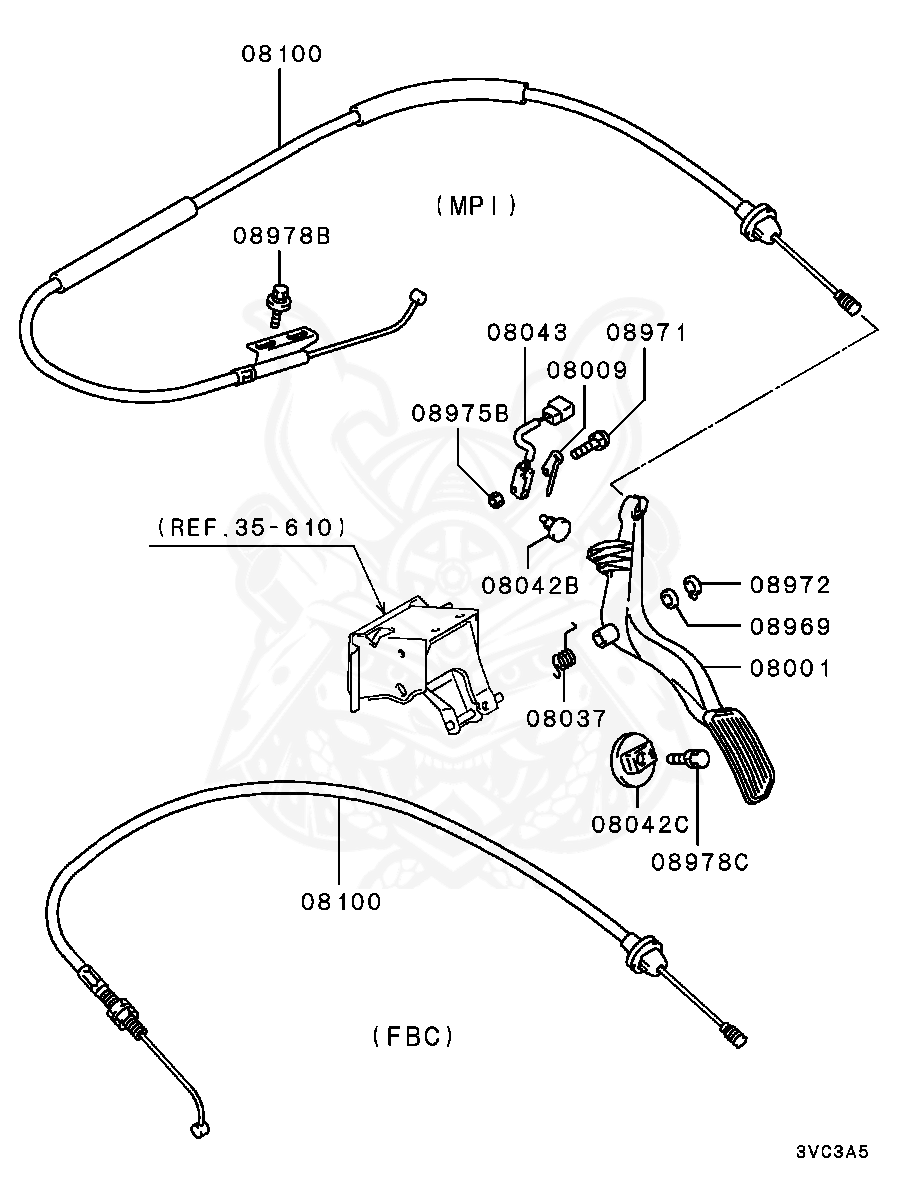 08100

(MPI)

08978B

08043

08971

08009

08975B

(REF.35-610)

08042B

08972

08969

08001

08037

08042C

08978C

08100

(FBC)

3VC3A5