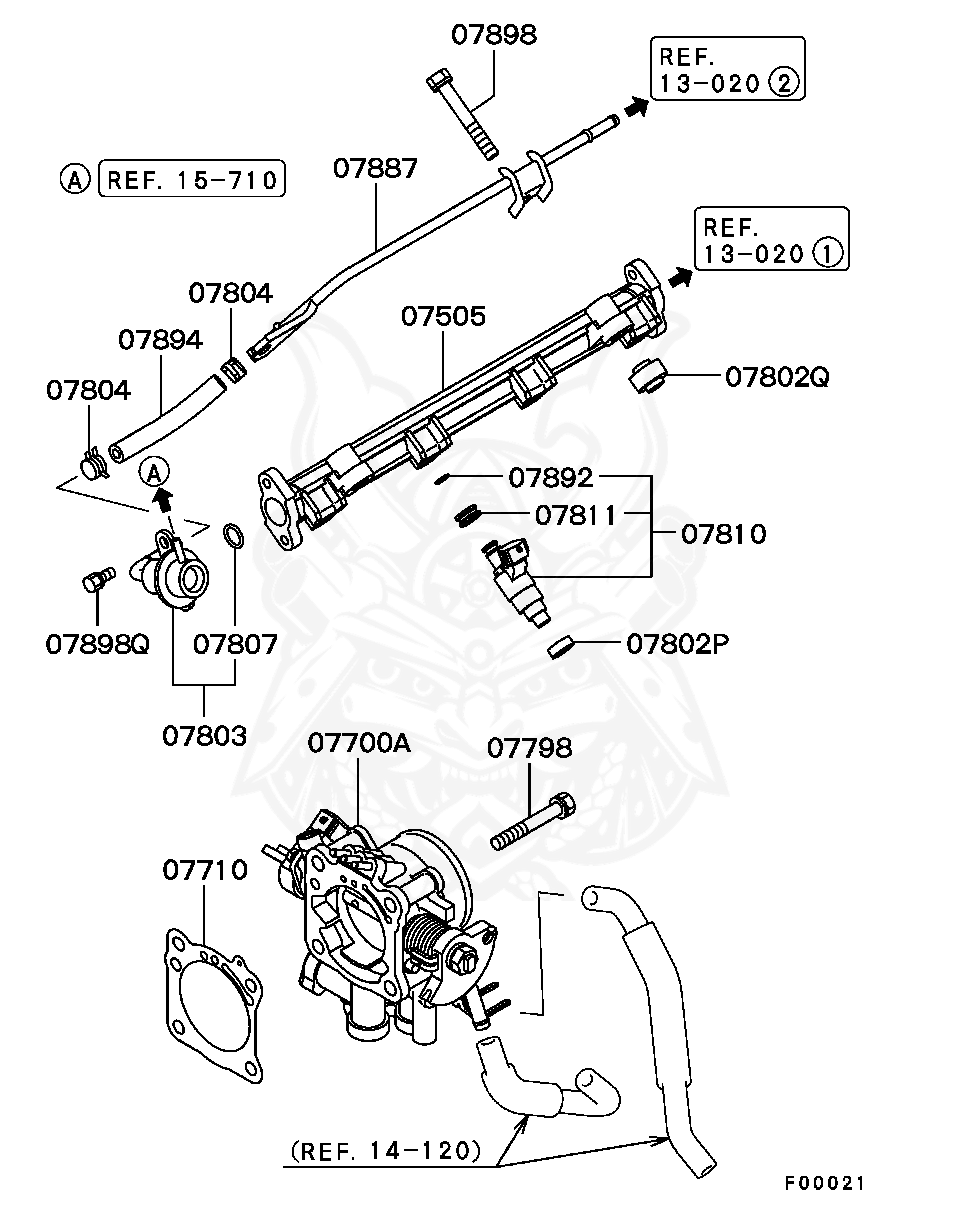 07898

REF. 13-020 ②

A REF. 15-710

07887

REF. 13-020 ①

07804

07894

07505

07804

07802Q

A

07892

07811

07810

07898Q

07807

07802P

07803

07700A

07798

07710

(REF. 14-120)

F00021