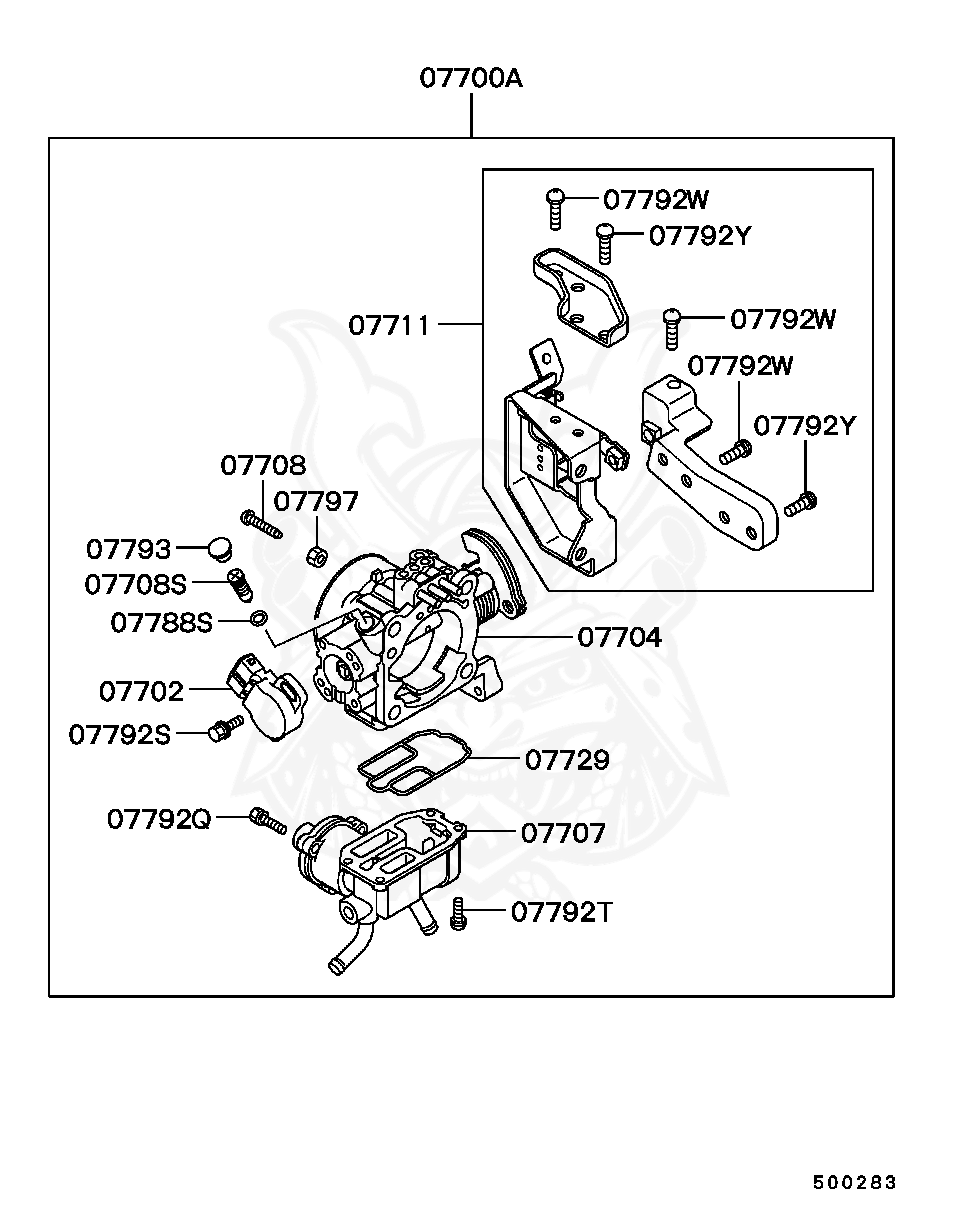 07700A

07792W
07792Y
07711
07792W
07792W
07792Y
07708
07797
07793
07708S
07788S
07704
07702
07792S
07729
07792Q
07707
07792T

500283