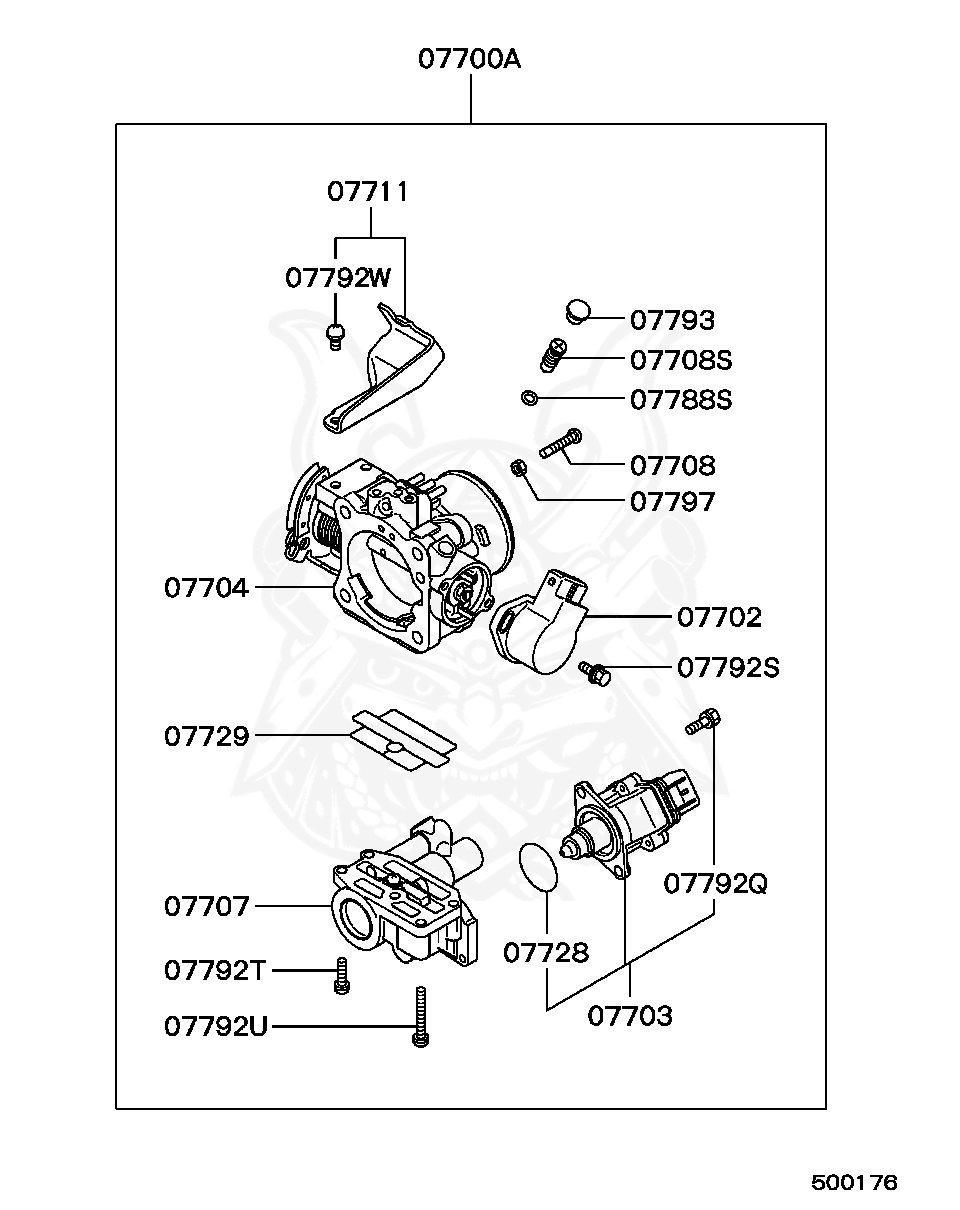 07700A

07711

07792W

07793

07708S

07788S

07708

07797

07704

07702

07792S

07729

07792Q

07707

07728

07792T

07703

07792U

500176