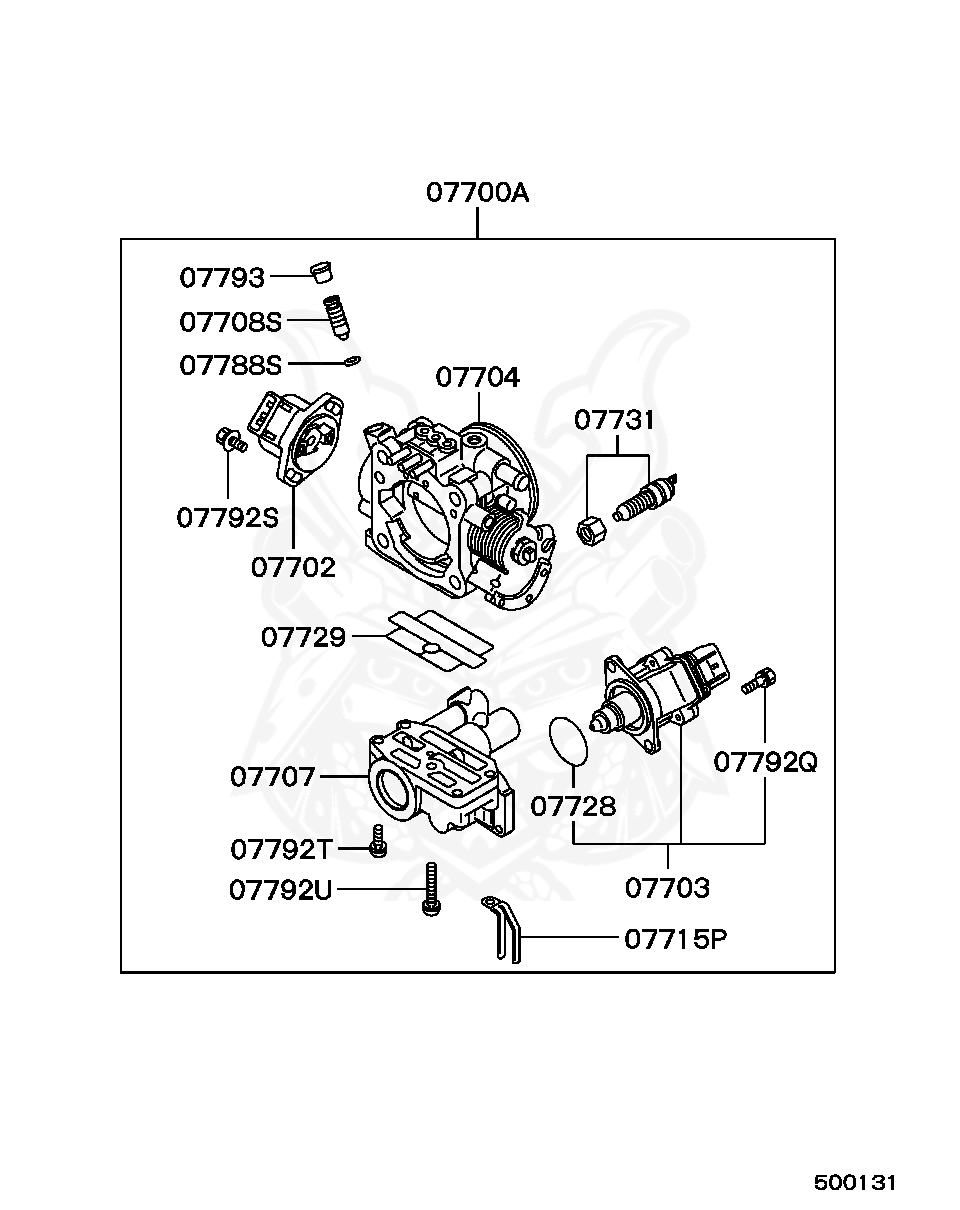 07700A

07793
07708S
07788S
07704
07731
07792S
07702
07729
07707
07728
07792Q
07792T
07792U
07703
07715P

500131