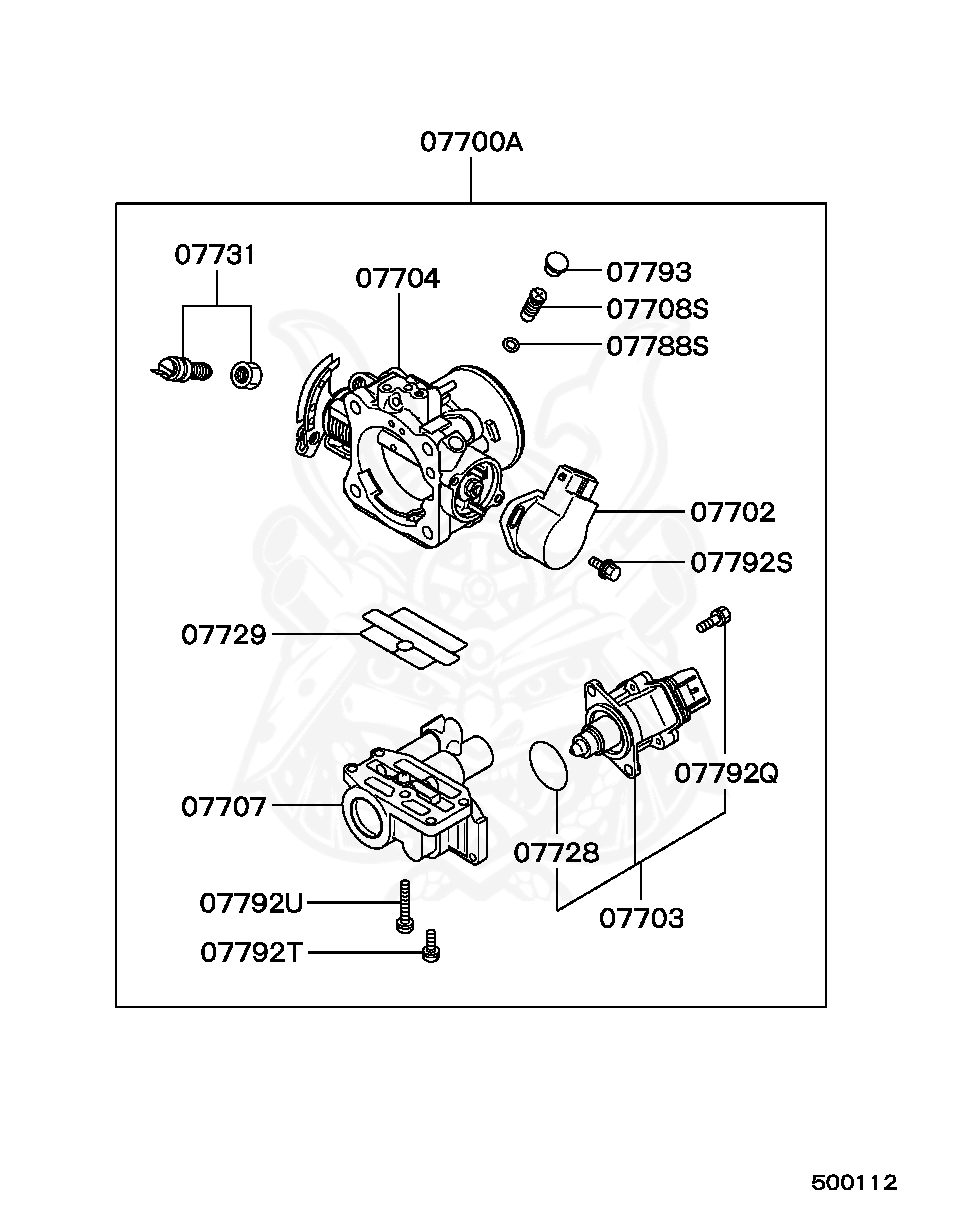 07700A

07731

07704

07793

07708S

07788S

07702

07792S

07729

07792Q

07707

07728

07703

07792U

07792T

500112