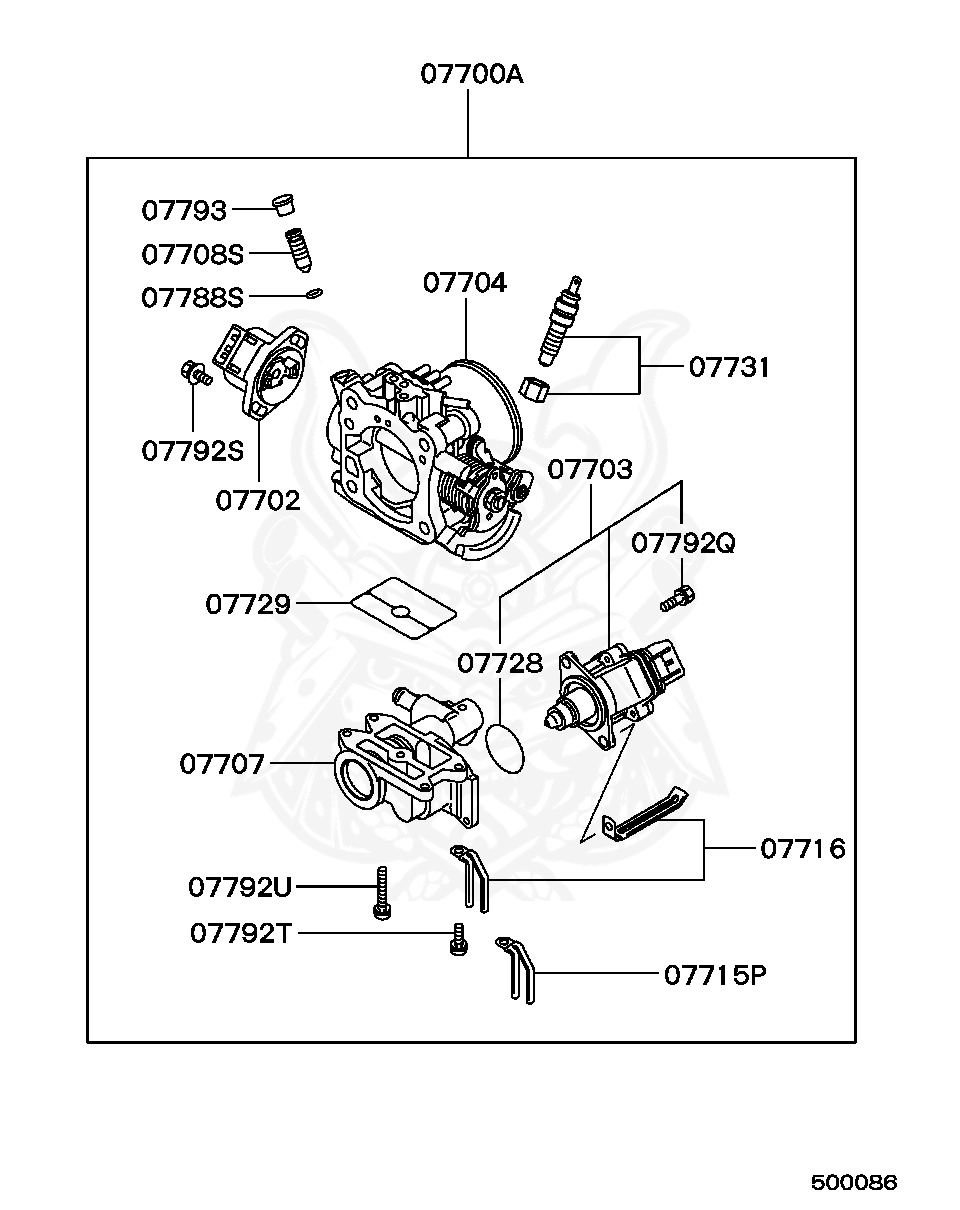 07700A

07793
07708S
07788S
07704
07731
07792S
07702
07703
07792Q
07729
07728
07707
07716
07792U
07792T
07715P

500086