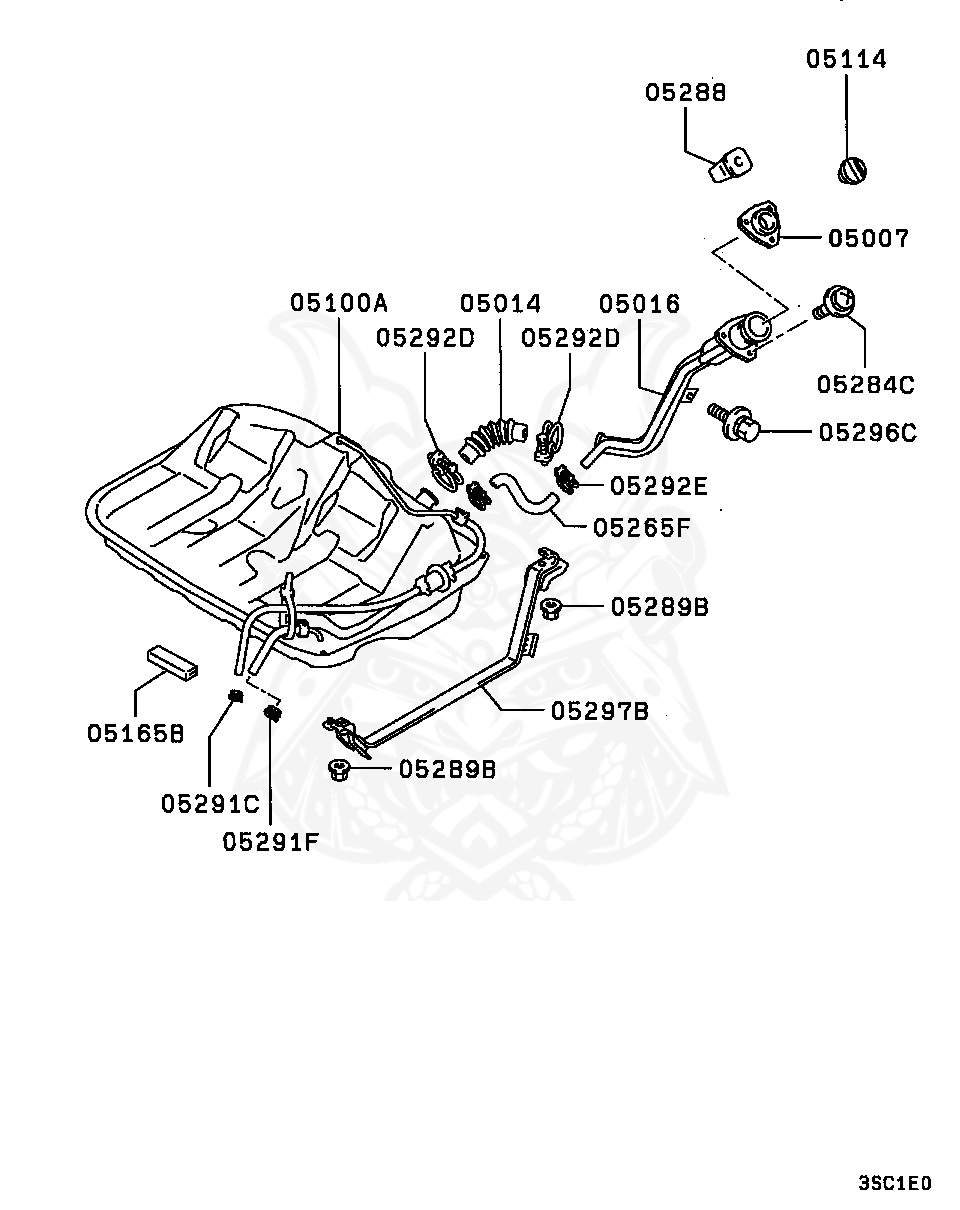 05114
05288
05007
05100A
05014
05016
05292D
05292D
05284C
05296C
05292E
05265F
05289B
05297B
05165B
05289B
05291C
05291F
3SC1E0