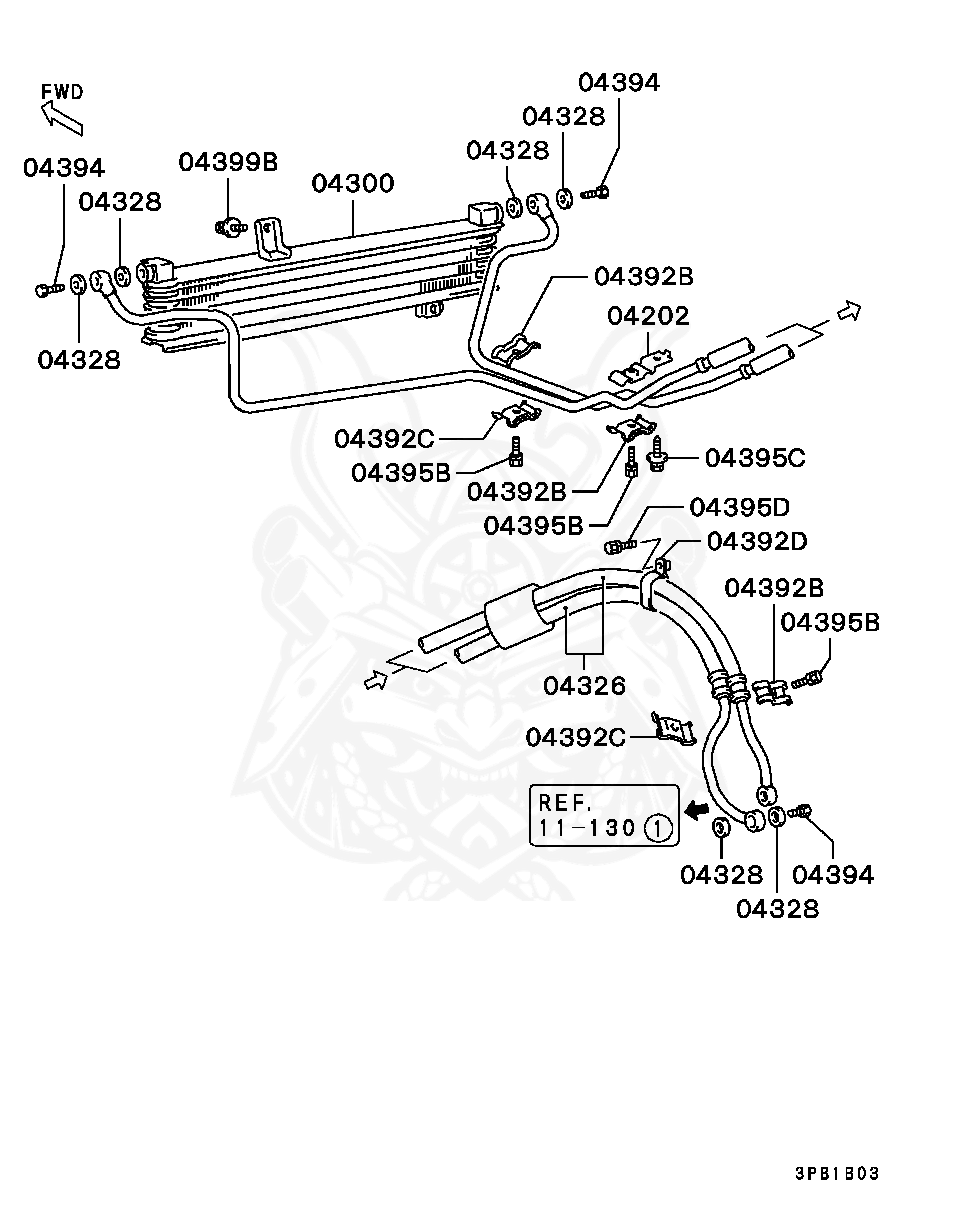 FWD
04394
04328
04328
04394
04399B
04300
04328
04328
04392B
04202
04392C
04395B
04392B
04395C
04395B
04395D
04392D
04392B
04395B
04326
04392C
REF.
11-130 ①
04328
04394
04328
3PB1B03